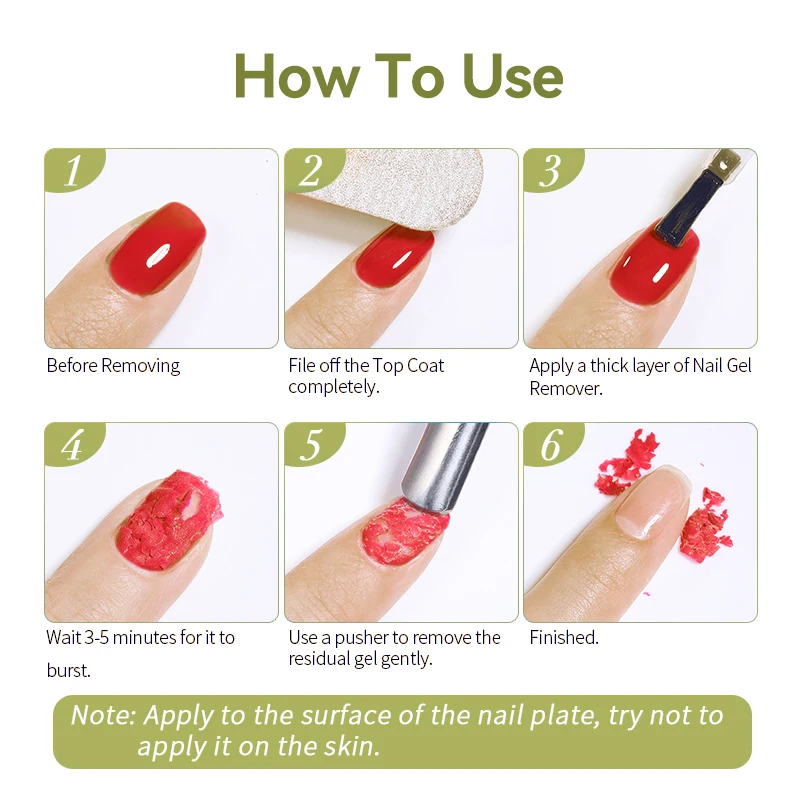 How To Use

1

Before Removing

2

File off the Top Coat completely.

3

Apply a thick layer of Nail Gel Remover.

4

Wait 3-5 minutes for it to burst.

5

Use a pusher to remove the residual gel gently.

6

Finished.

Note: Apply to the surface of the nail plate, try not to apply it on the skin.