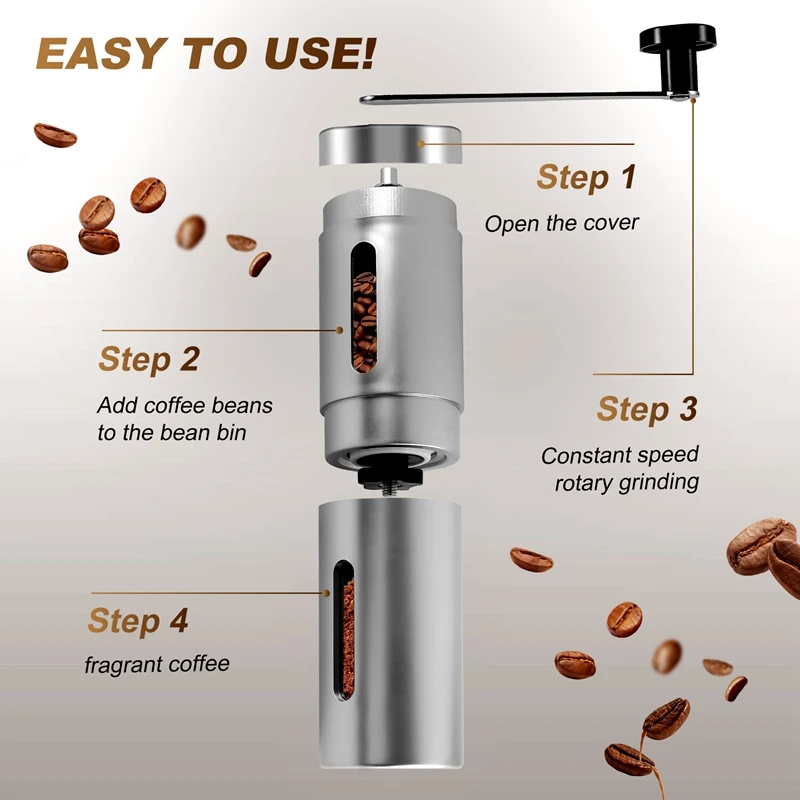 EASY TO USE!

Step 1
Open the cover

Step 2
Add coffee beans to the bean bin

Step 3
Constant speed rotary grinding

Step 4
fragrant coffee