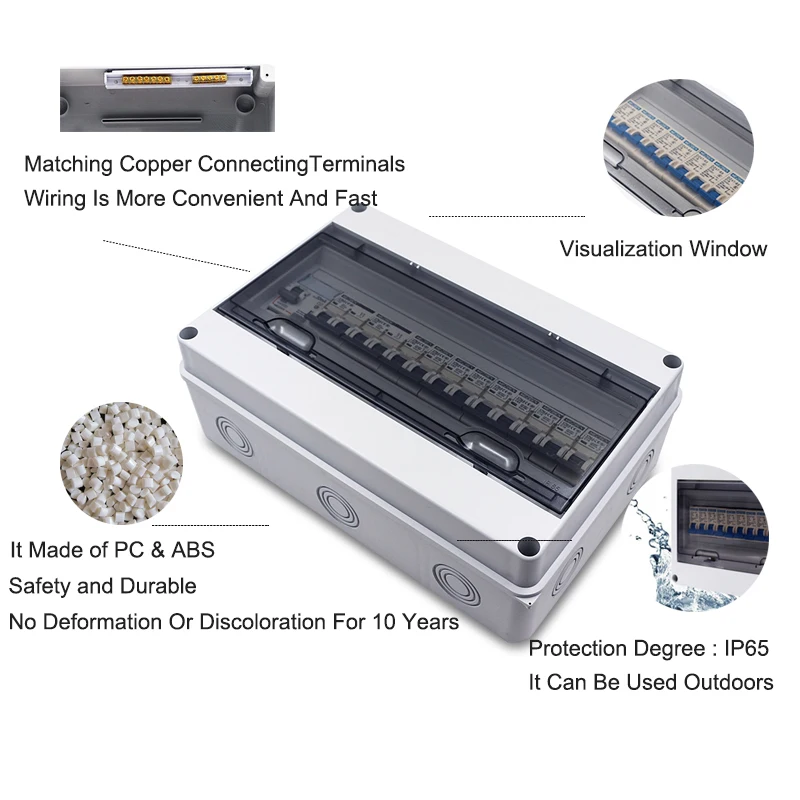 Matching Copper ConnectingTerminals
Wiring Is More Convenient And Fast

Visualization Window

It Made of PC & ABS
Safety and Durable
No Deformation Or Discoloration For 10 Years

Protection Degree : IP65
It Can Be Used Outdoors