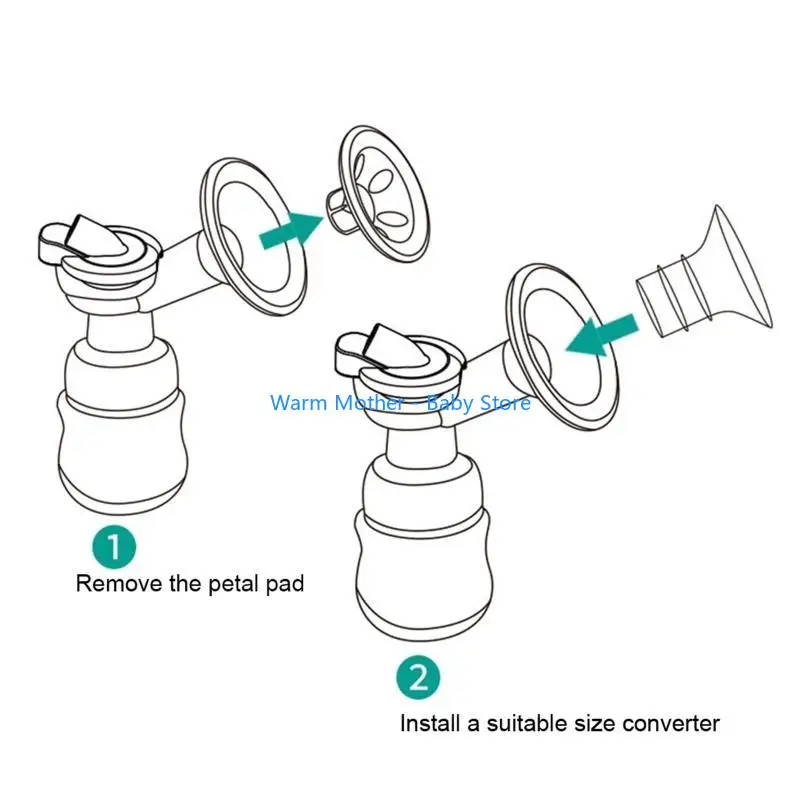 Warm Mother - Baby Store

1
Remove the petal pad

2
Install a suitable size converter