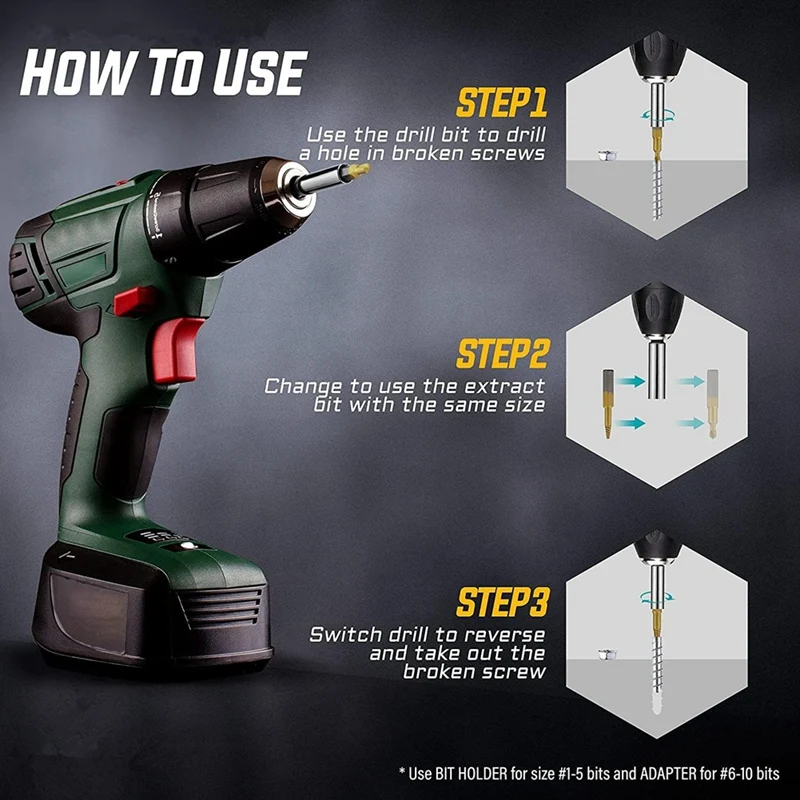 HOW TO USE

STEP1
Use the drill bit to drill a hole in broken screws

STEP2
Change to use the extract bit with the same size

STEP3
Switch drill to reverse and take out the broken screw

* Use BIT HOLDER for size #1-5 bits and ADAPTER for #6-10 bits