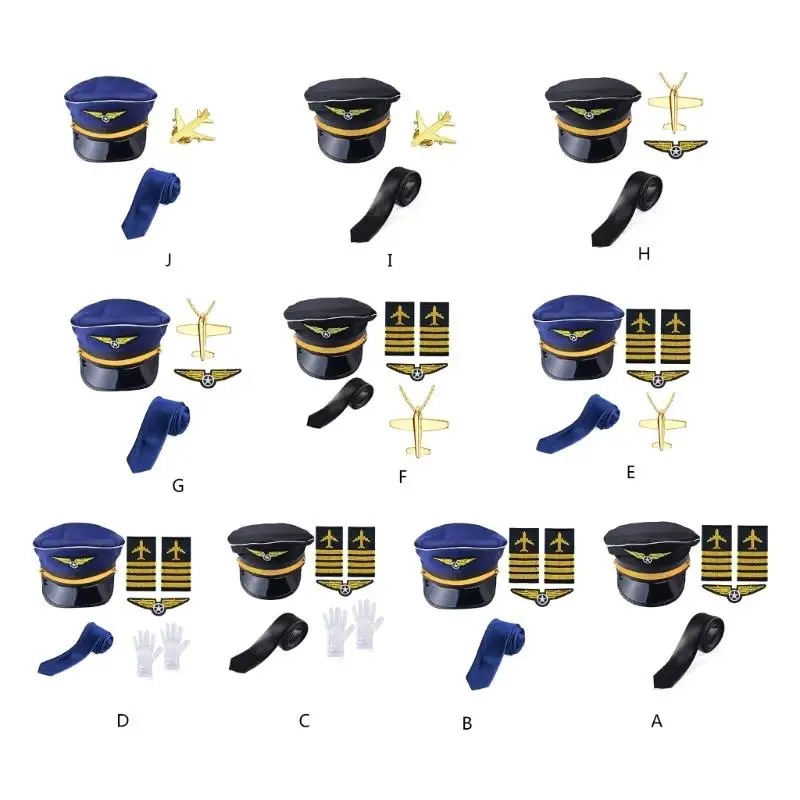 J

I

H

G

F

E

D

C

B

A