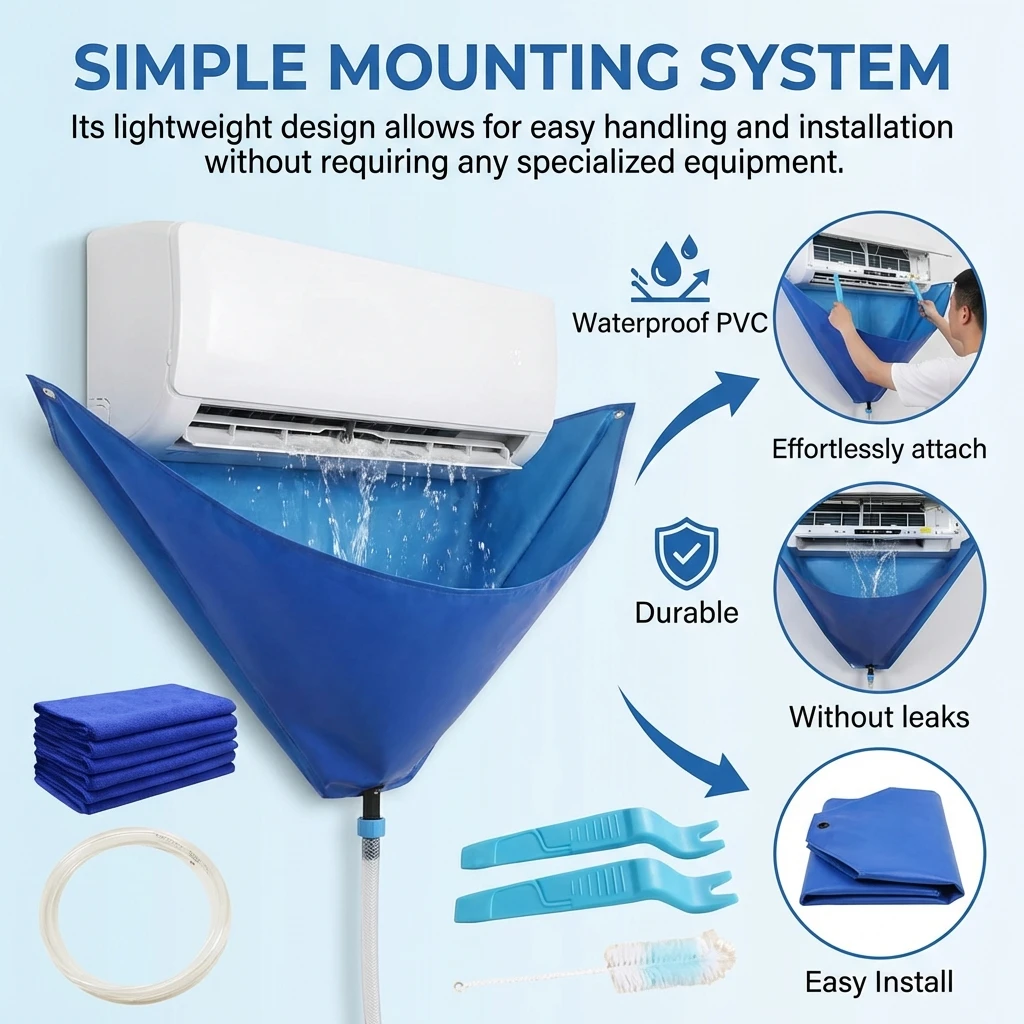 SIMPLE MOUNTING SYSTEM

Its lightweight design allows for easy handling and installation without requiring any specialized equipment.

Waterproof PVC

Effortlessly attach

Durable

Without leaks

Easy Install