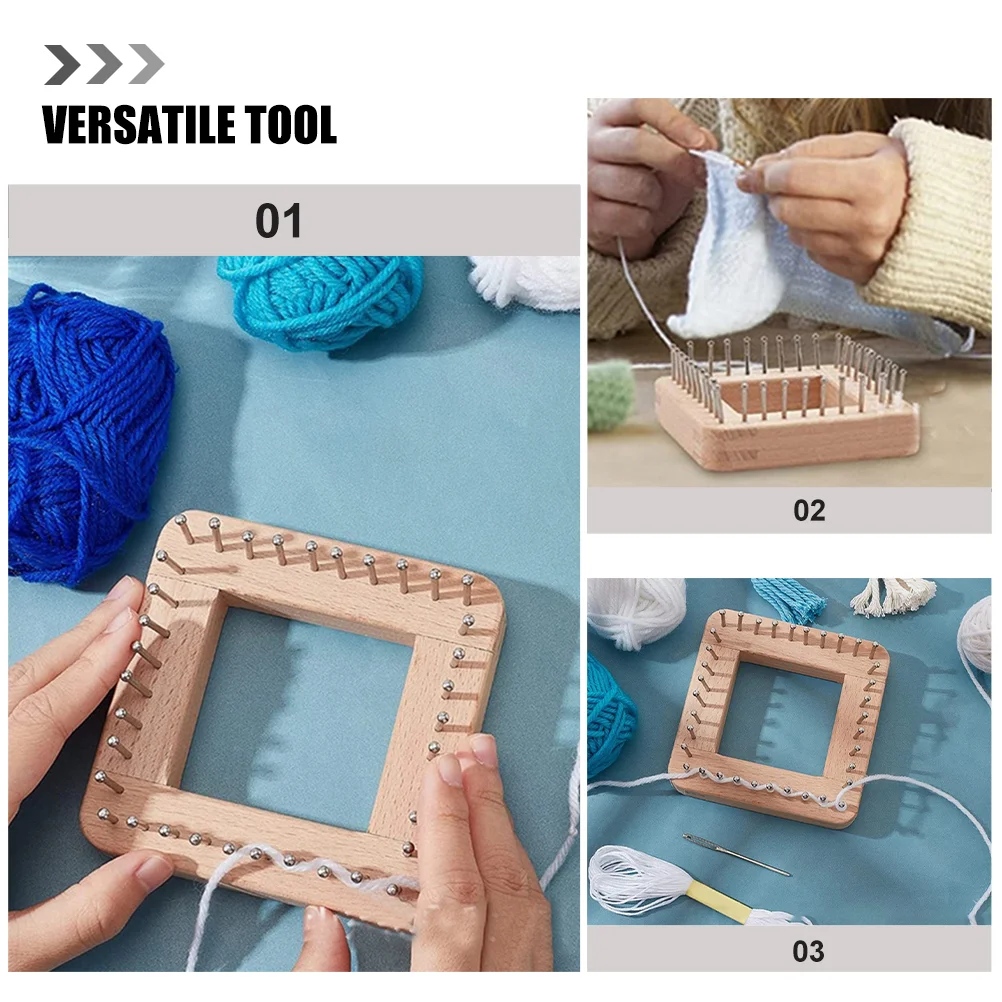 VERSATILE TOOL

01

02

03