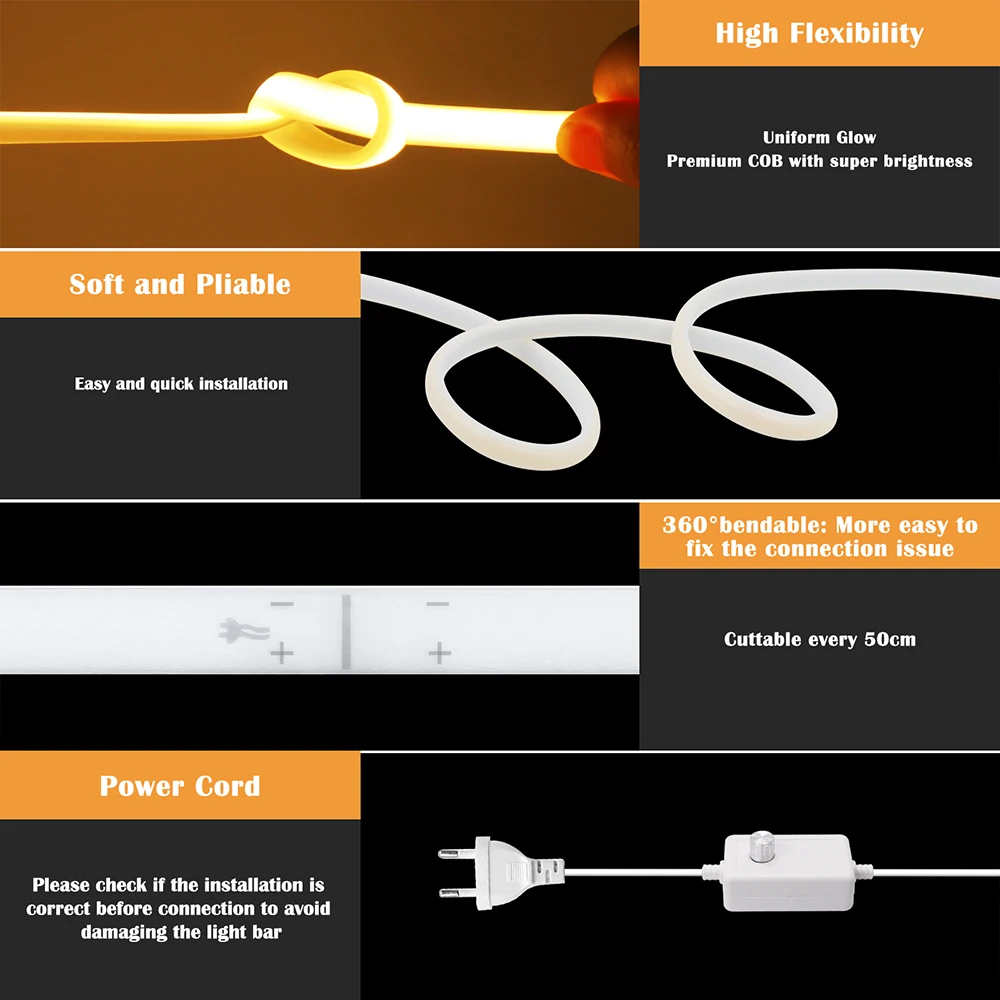 High Flexibility

Uniform Glow
Premium COB with super brightness

Soft and Pliable

Easy and quick installation

360°bendable: More easy to fix the connection issue

−
+
−
+

Cuttable every 50cm

Power Cord

Please check if the installation is correct before connection to avoid damaging the light bar