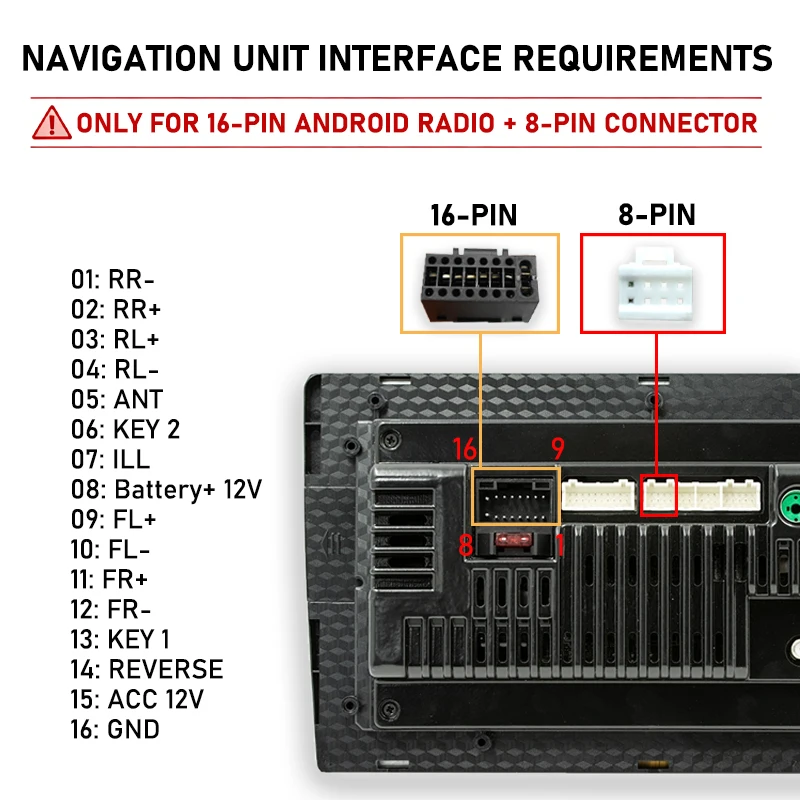 NAVIGATION UNIT INTERFACE REQUIREMENTS

ONLY FOR 16-PIN ANDROID RADIO + 8-PIN CONNECTOR

16-PIN

8-PIN

01: RR-
02: RR+
03: RL+
04: RL-
05: ANT
06: KEY 2
07: ILL
08: Battery+ 12V
09: FL+
10: FL-
11: FR+
12: FR-
13: KEY 1
14: REVERSE
15: ACC 12V
16: GND

16
9
8
1