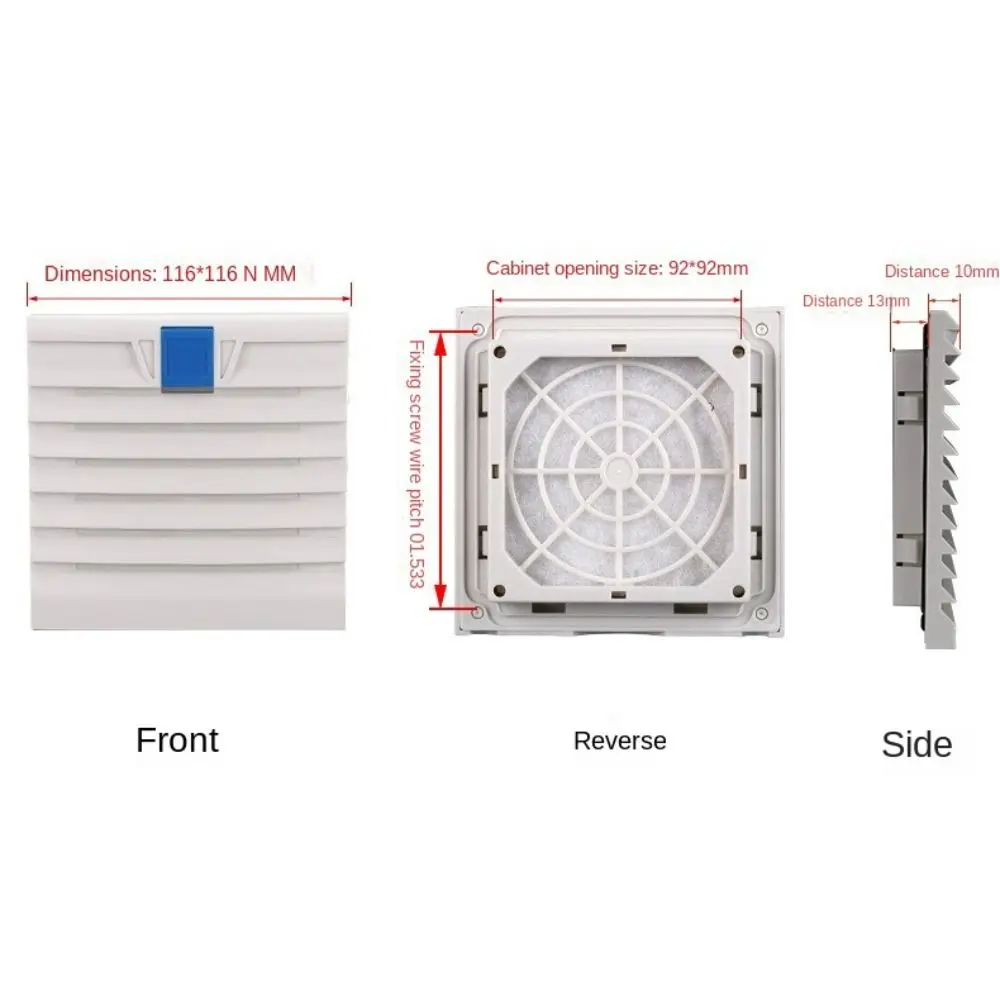 Dimensions: 116*116 N MM

Cabinet opening size: 92*92mm

Fixing screw wire pitch 01.533

Distance 10mm

Distance 13mm

Front

Reverse

Side