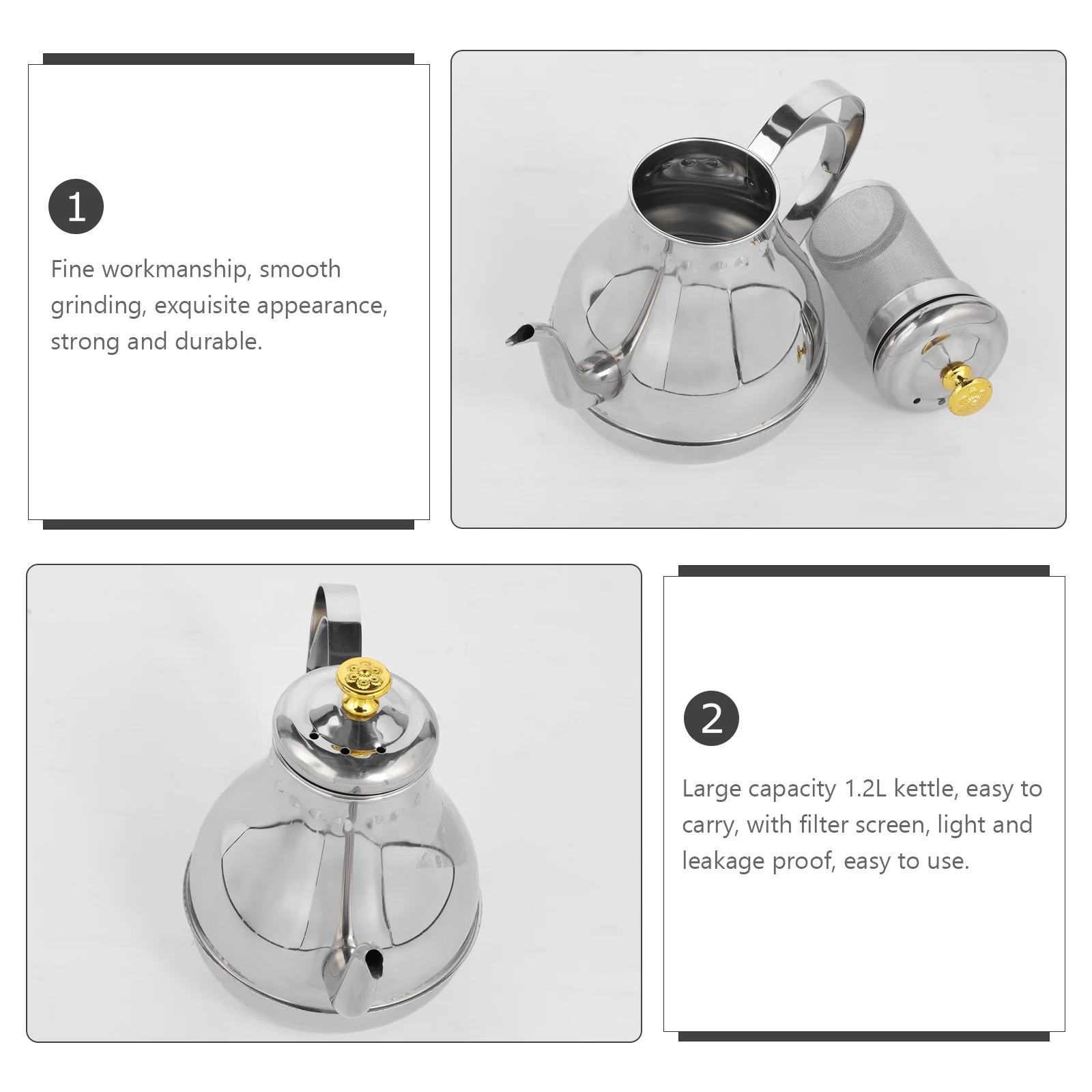 1

Fine workmanship, smooth grinding, exquisite appearance, strong and durable.

2

Large capacity 1.2L kettle, easy to carry, with filter screen, light and leakage proof, easy to use.