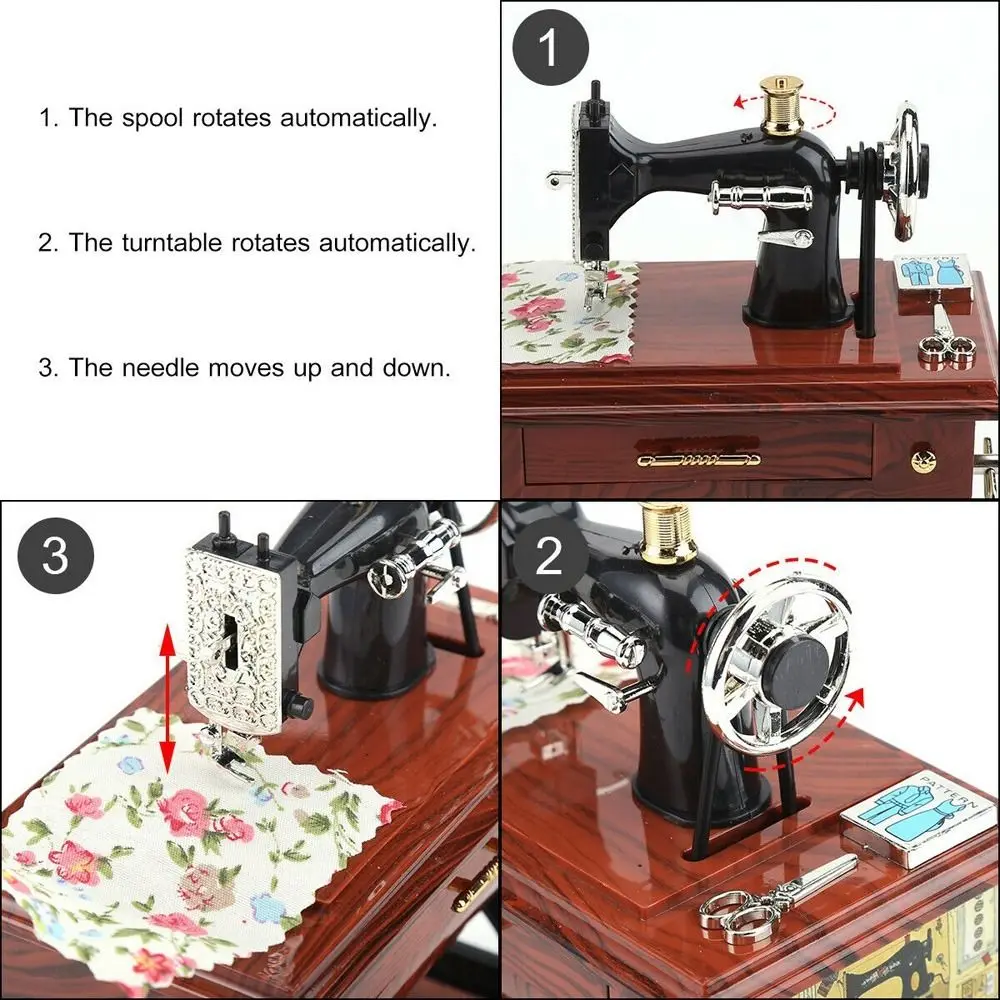 1. The spool rotates automatically.

2. The turntable rotates automatically.

3. The needle moves up and down.

1

PATTERN

3

2

PATTERN