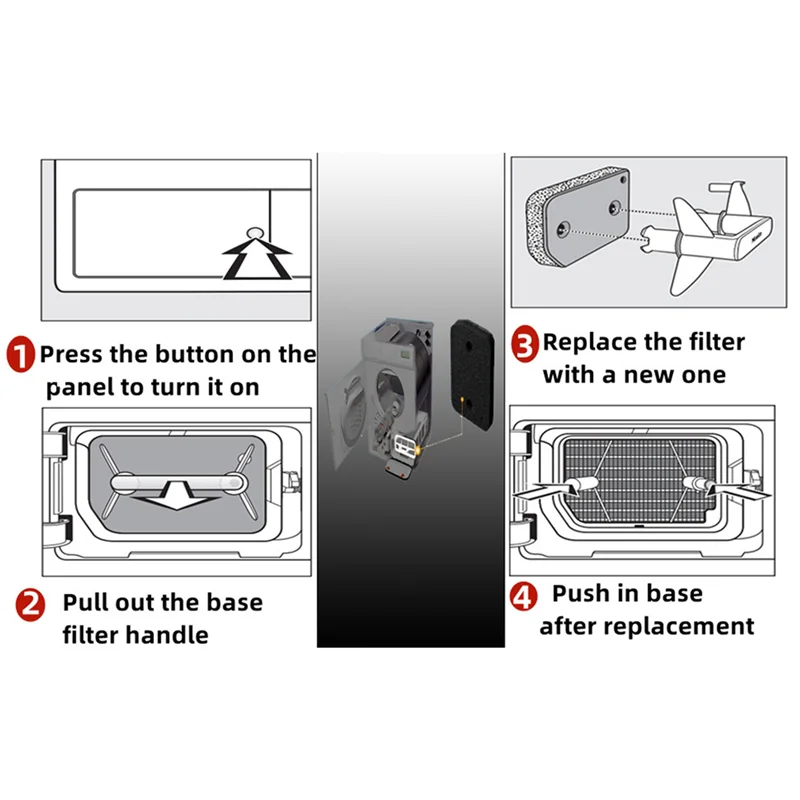 1 Press the button on the panel to turn it on

2 Pull out the base filter handle

3 Replace the filter with a new one

4 Push in base after replacement