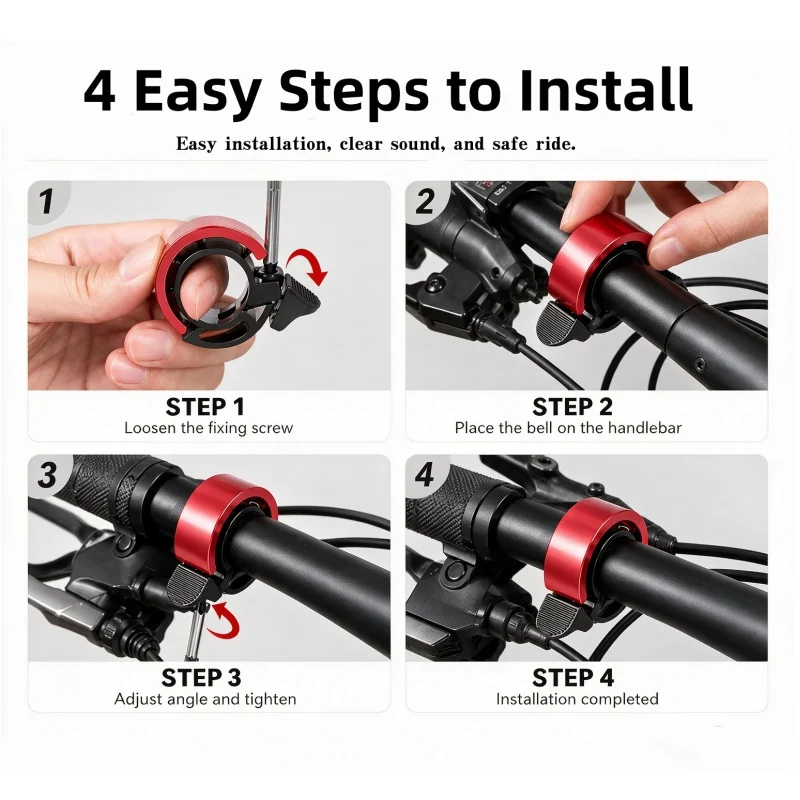 4 Easy Steps to Install

Easy installation, clear sound, and safe ride.

1

STEP 1
Loosen the fixing screw

2

STEP 2
Place the bell on the handlebar

3

STEP 3
Adjust angle and tighten

4

STEP 4
Installation completed