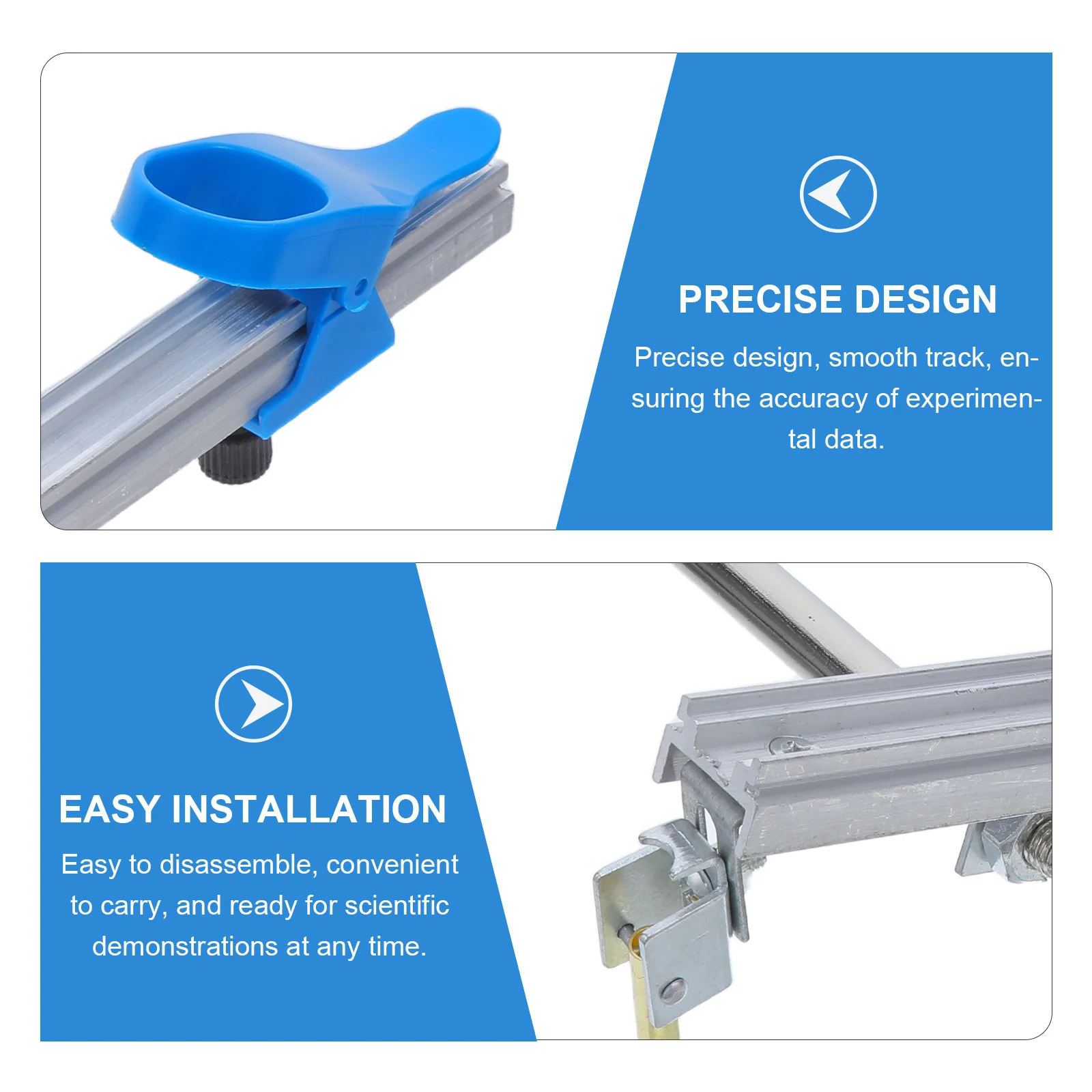 PRECISE DESIGN

Precise design, smooth track, ensuring the accuracy of experimental data.

EASY INSTALLATION

Easy to disassemble, convenient to carry, and ready for scientific demonstrations at any time.