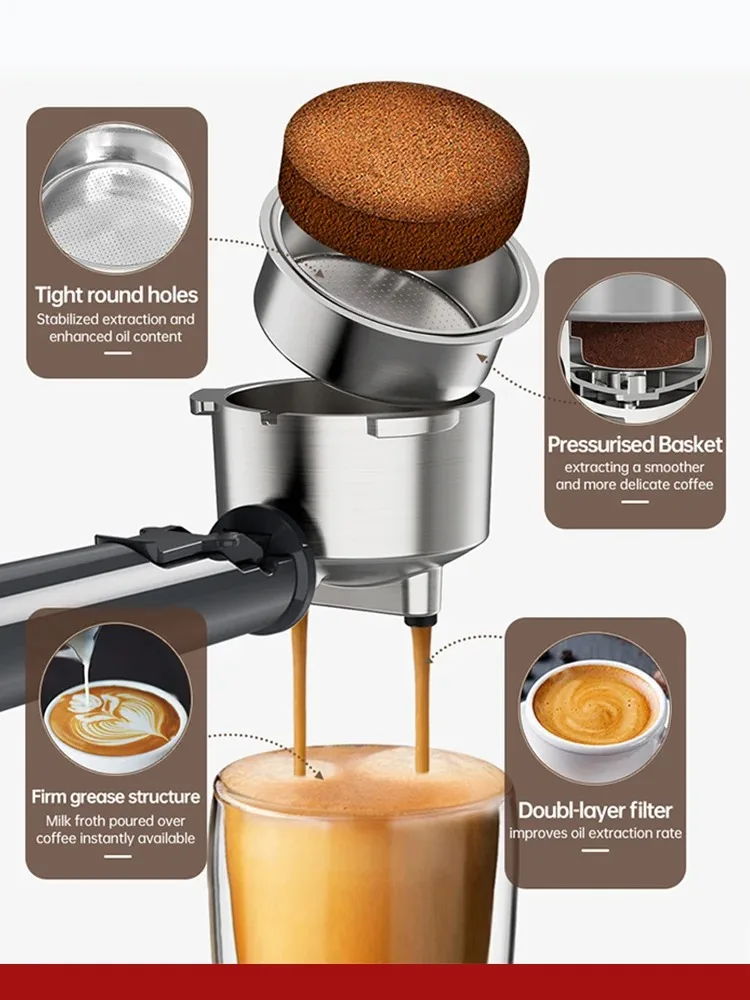 Tight round holes
Stabilized extraction and enhanced oil content

Pressurised Basket
extracting a smoother and more delicate coffee

Firm grease structure
Milk froth poured over coffee instantly available

Doubl-layer filter
improves oil extraction rate