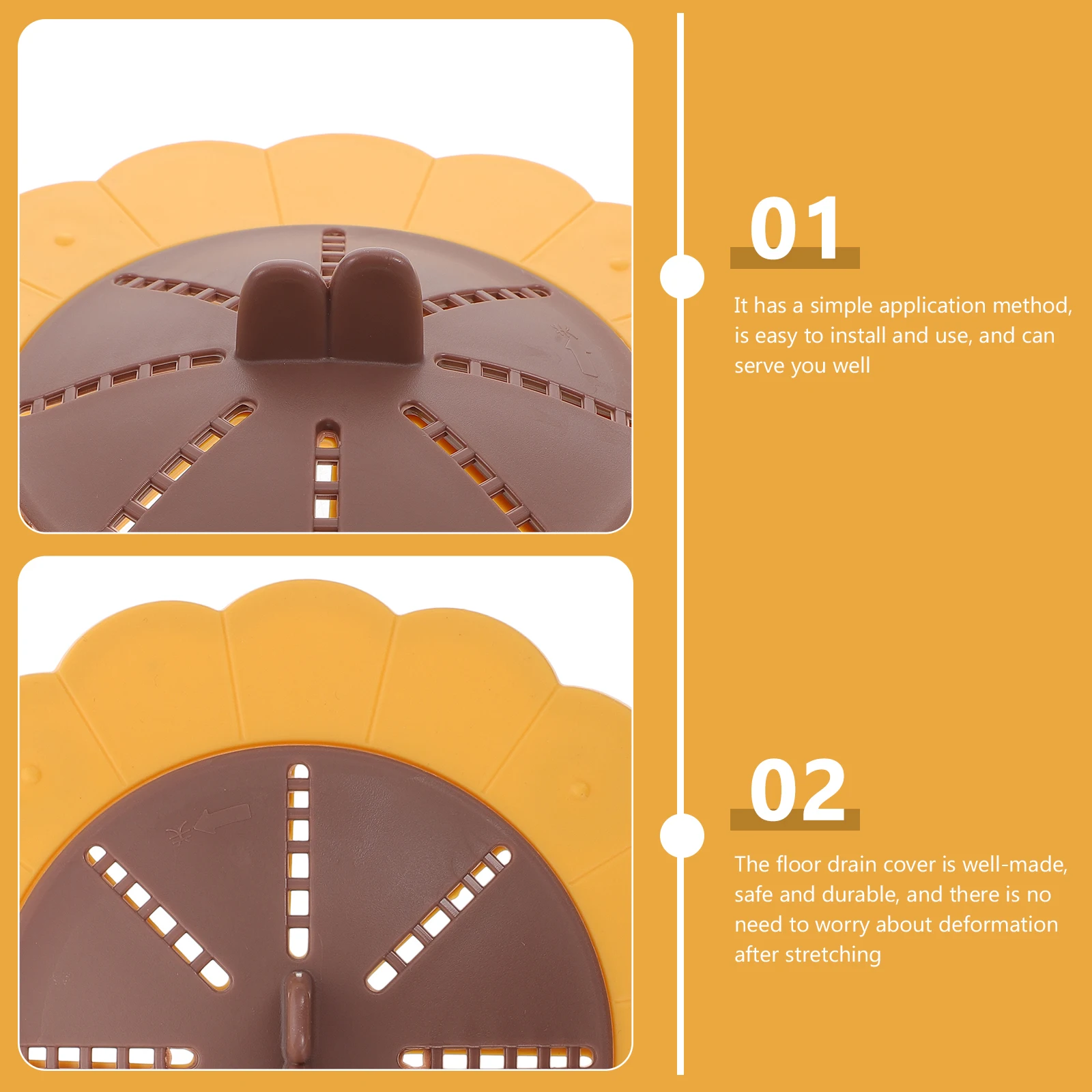 01

It has a simple application method, is easy to install and use, and can serve you well

02

The floor drain cover is well-made, safe and durable, and there is no need to worry about deformation after stretching