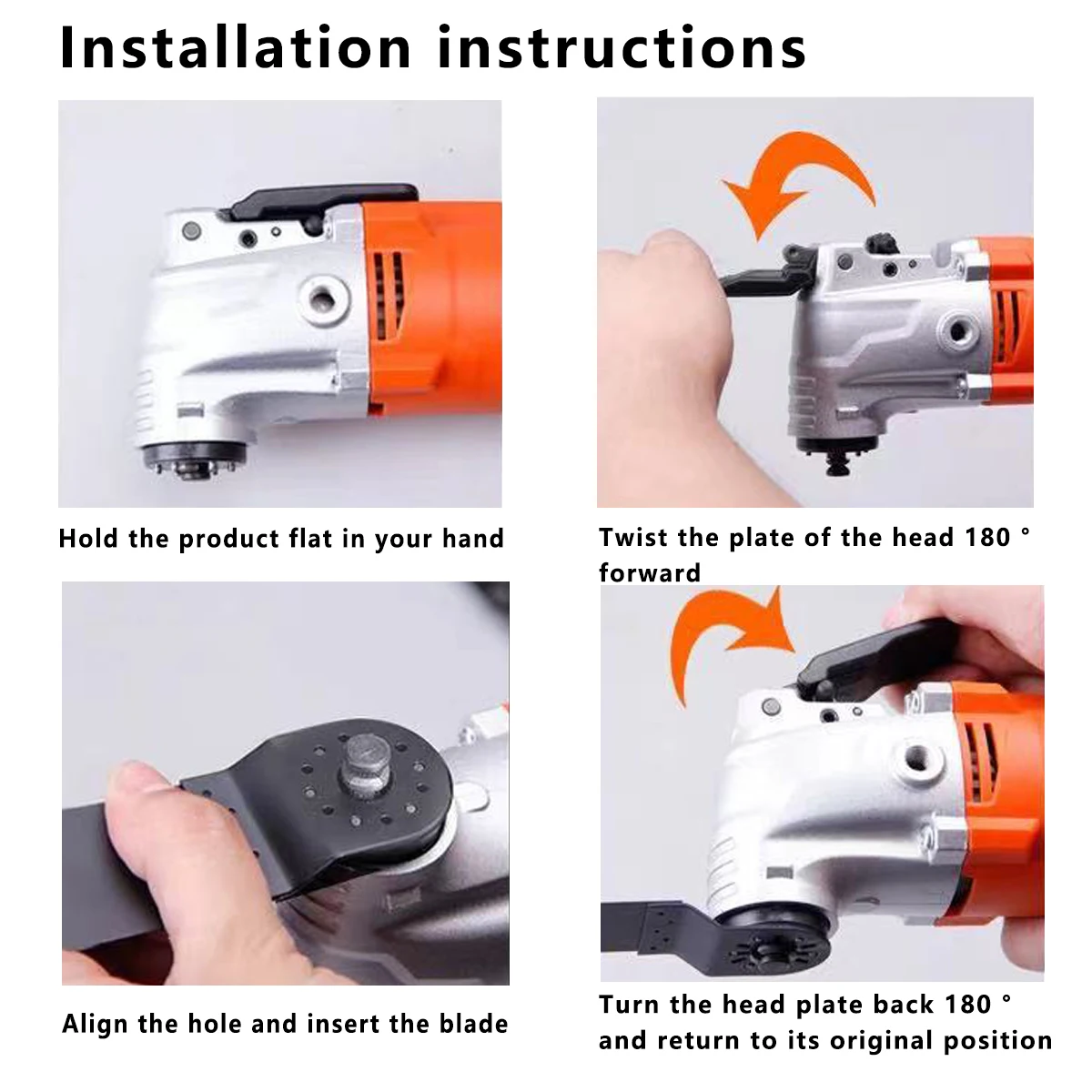 Installation instructions

Hold the product flat in your hand

Twist the plate of the head 180 ° forward

Align the hole and insert the blade

Turn the head plate back 180 ° and return to its original position