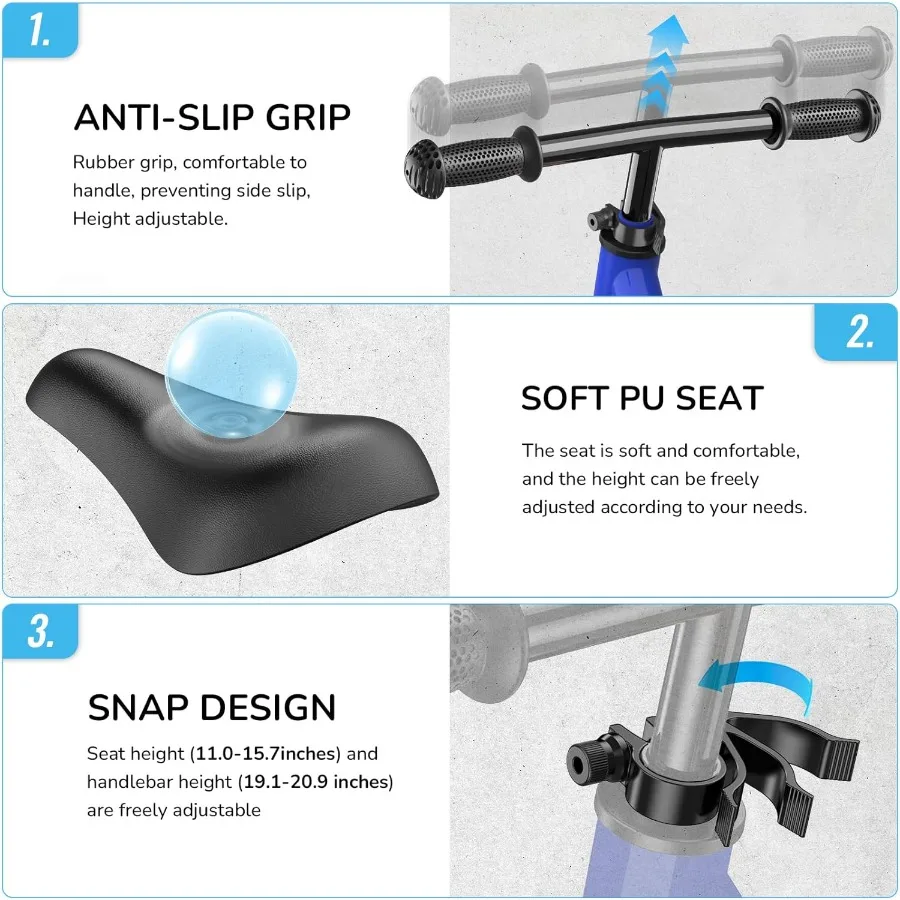 1.

ANTI-SLIP GRIP

Rubber grip, comfortable to handle, preventing side slip, Height adjustable.

2.

SOFT PU SEAT

The seat is soft and comfortable, and the height can be freely adjusted according to your needs.

3.

SNAP DESIGN

Seat height (11.0-15.7inches) and handlebar height (19.1-20.9 inches) are freely adjustable