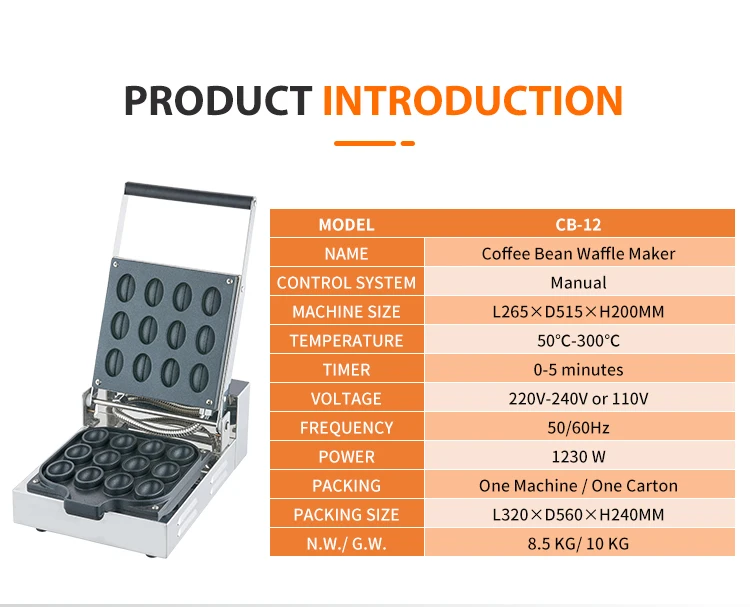 PRODUCT INTRODUCTION

| MODEL | CB-12 |
|---|---|
| NAME | Coffee Bean Waffle Maker |
| CONTROL SYSTEM | Manual |
| MACHINE SIZE | L265×D515×H200MM |
| TEMPERATURE | 50°C-300°C |
| TIMER | 0-5 minutes |
| VOLTAGE | 220V-240V or 110V |
| FREQUENCY | 50/60Hz |
| POWER | 1230 W |
| PACKING | One Machine / One Carton |
| PACKING SIZE | L320×D560×H240MM |
| N.W./ G.W. | 8.5 KG/ 10 KG |