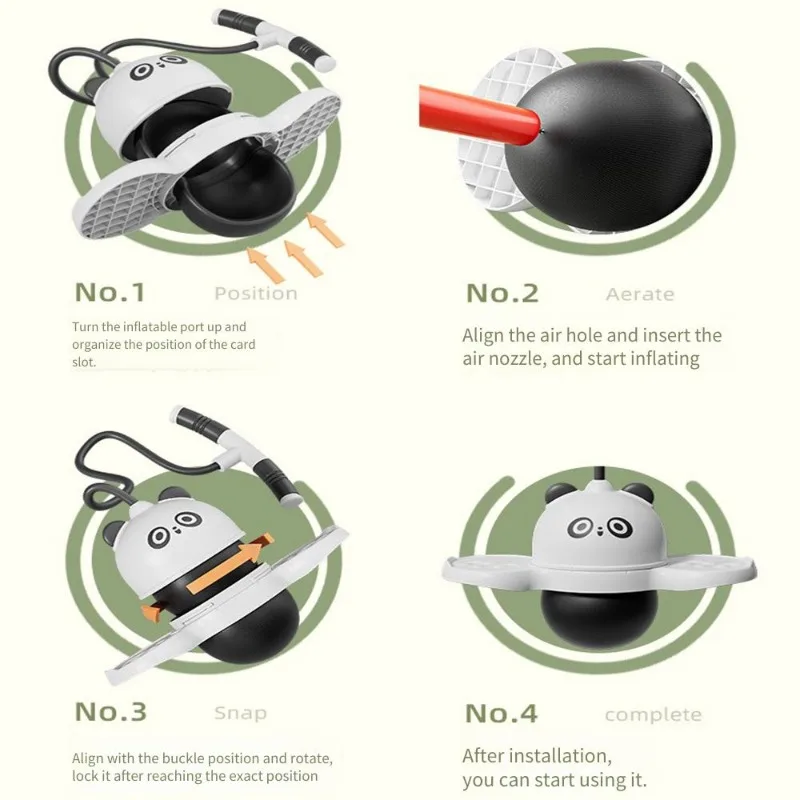 No.1 Position

Turn the inflatable port up and organize the position of the card slot.

No.2 Aerate

Align the air hole and insert the air nozzle, and start inflating

No.3 Snap

Align with the buckle position and rotate, lock it after reaching the exact position

No.4 complete

After installation, you can start using it.