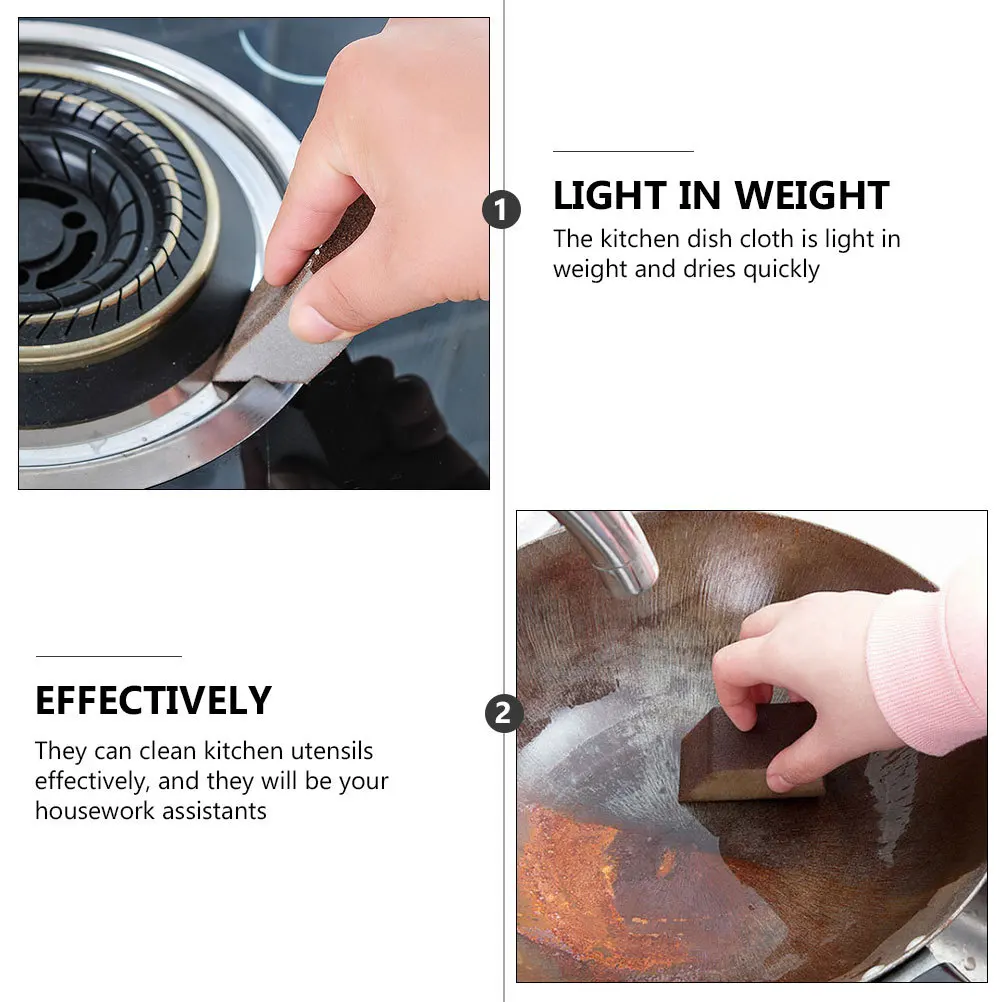 1

LIGHT IN WEIGHT

The kitchen dish cloth is light in weight and dries quickly

EFFECTIVELY

They can clean kitchen utensils effectively, and they will be your housework assistants

2