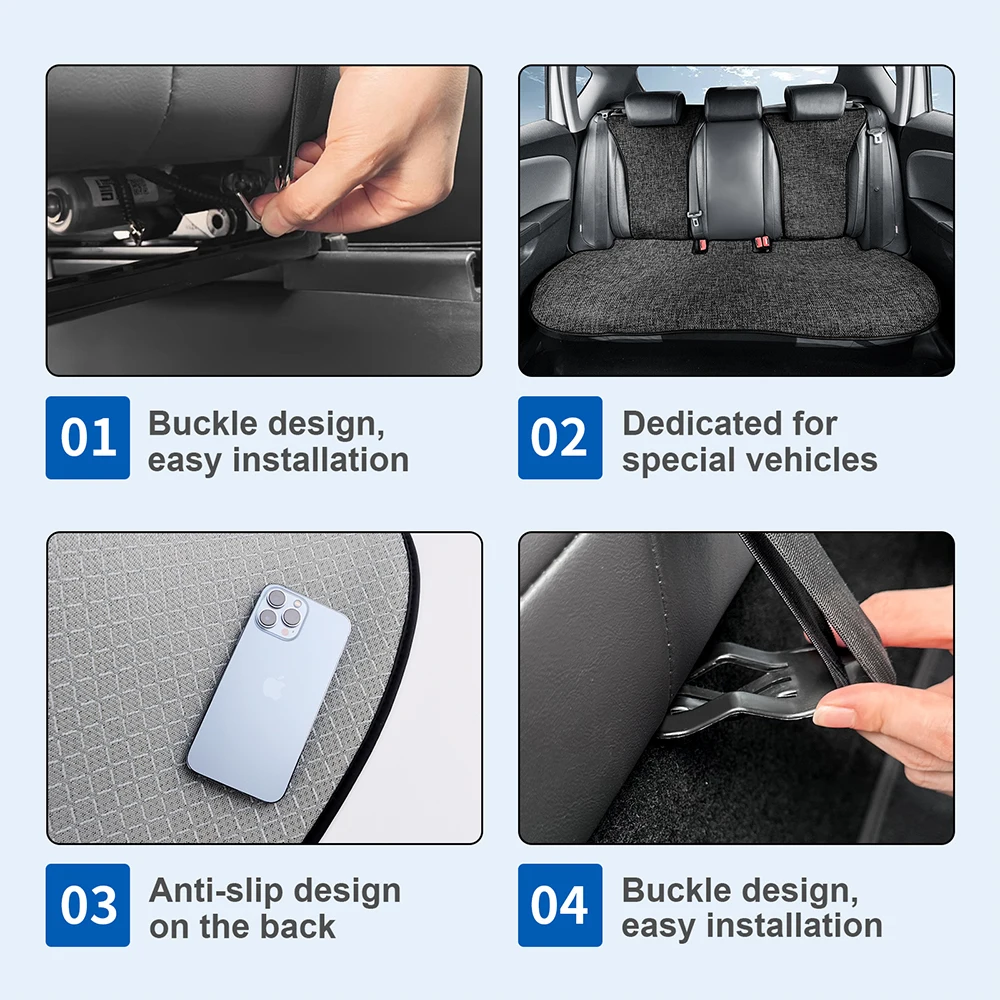 01 Buckle design, easy installation

02 Dedicated for special vehicles

03 Anti-slip design on the back

04 Buckle design, easy installation