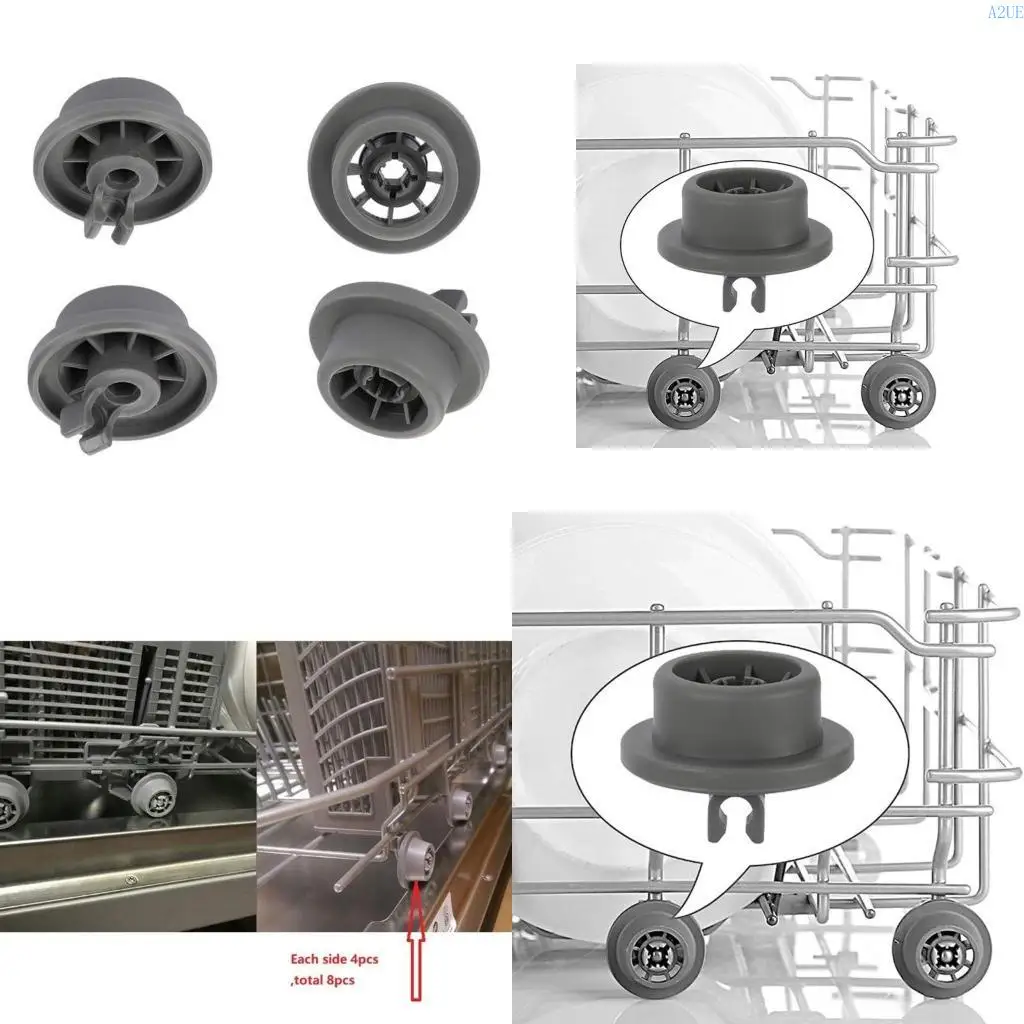 A2UE

Each side 4pcs
,total 8pcs