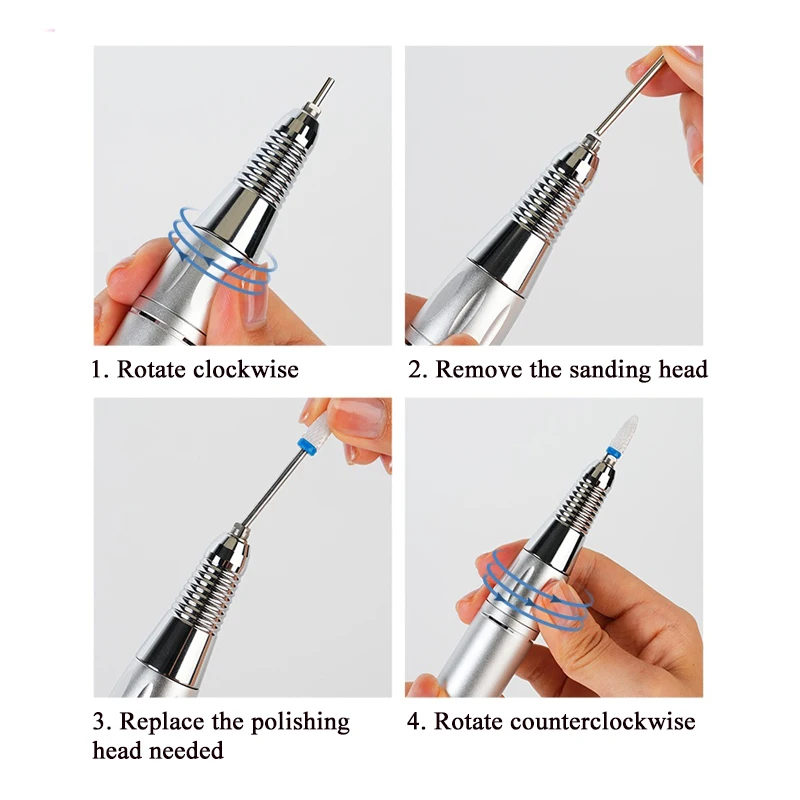 1. Rotate clockwise

2. Remove the sanding head

3. Replace the polishing head needed

4. Rotate counterclockwise