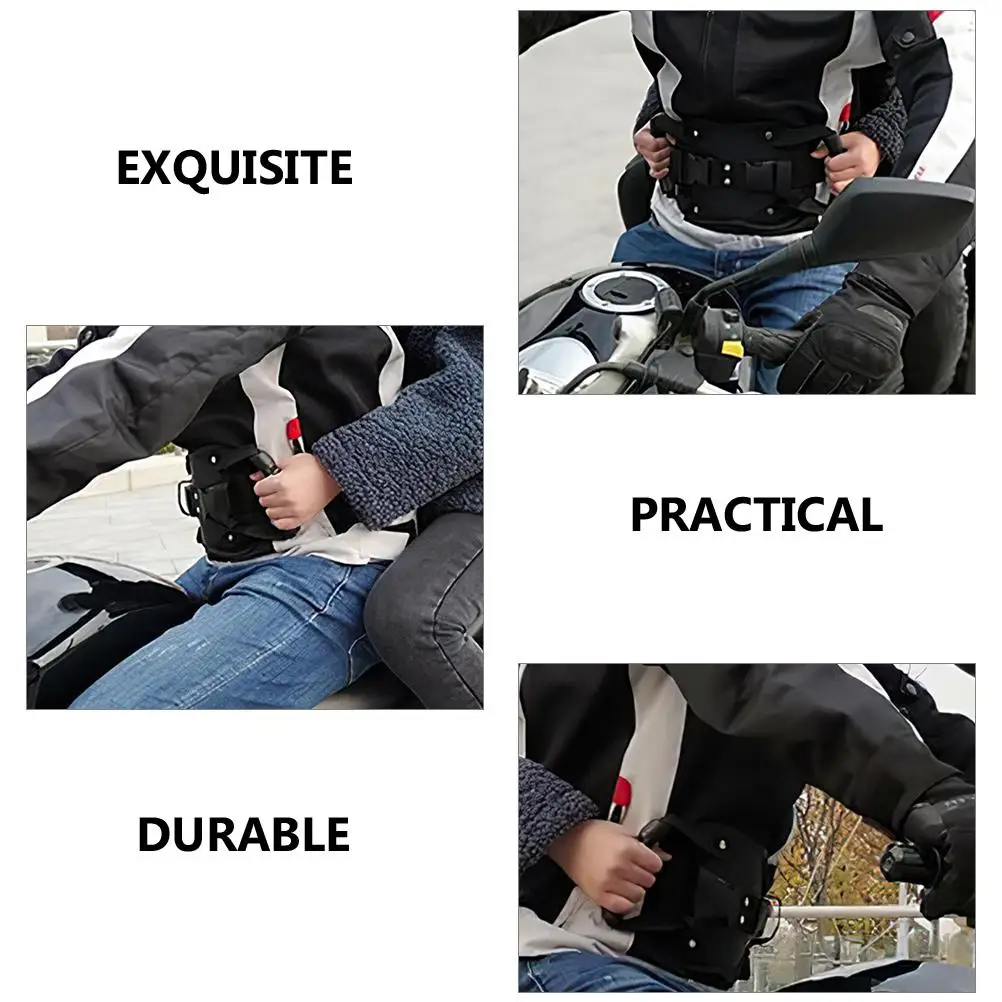 EXQUISITE

PRACTICAL

DURABLE