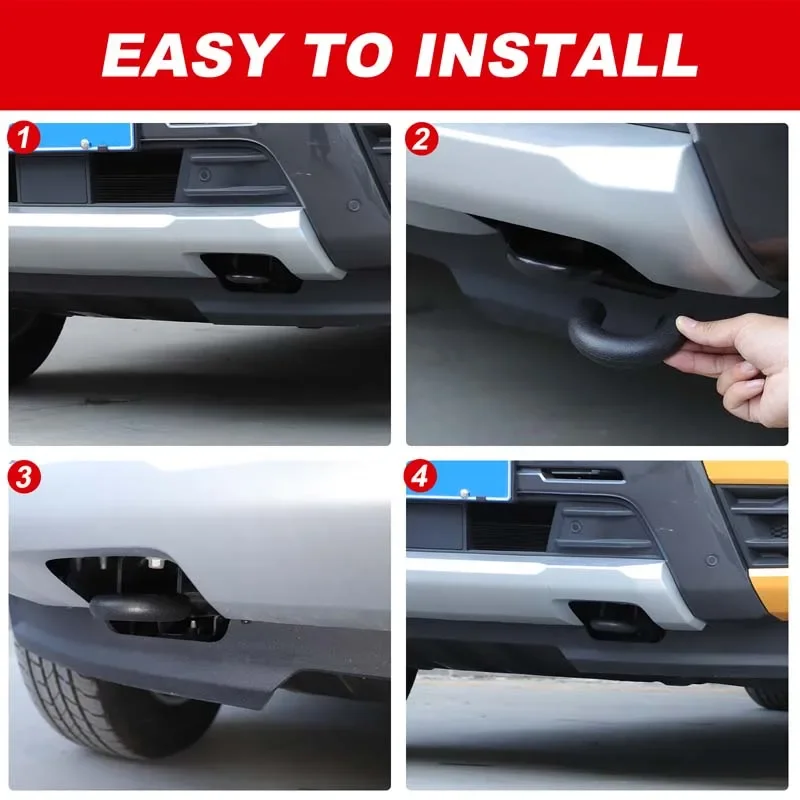 EASY TO INSTALL

1

2

3

4