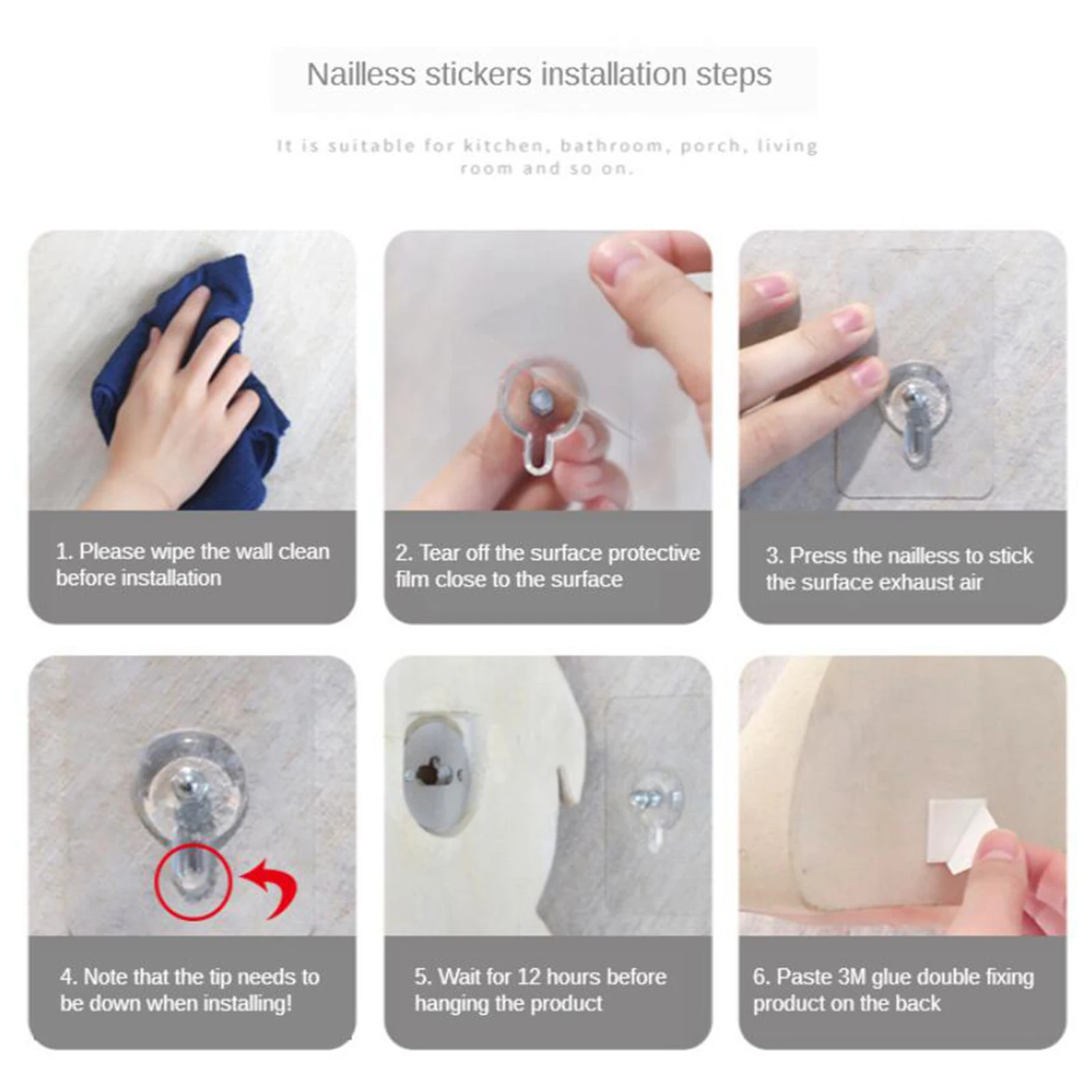 Nailless stickers installation steps

It is suitable for kitchen, bathroom, porch, living room and so on.

1. Please wipe the wall clean before installation

2. Tear off the surface protective film close to the surface

3. Press the nailless to stick the surface exhaust air

4. Note that the tip needs to be down when installing!

5. Wait for 12 hours before hanging the product

6. Paste 3M glue double fixing product on the back