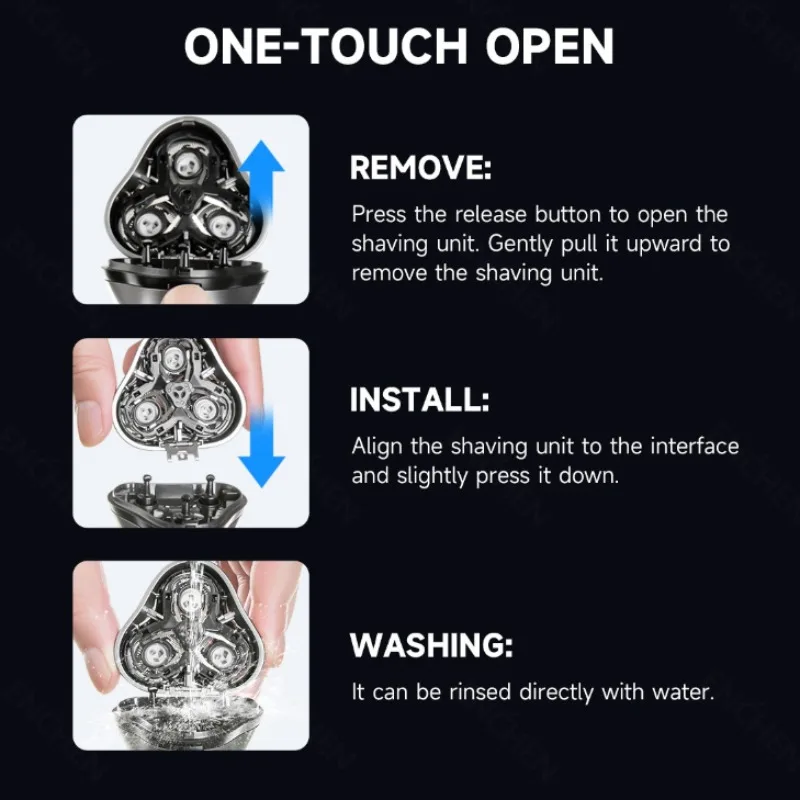 ONE-TOUCH OPEN

REMOVE:

Press the release button to open the shaving unit. Gently pull it upward to remove the shaving unit.

INSTALL:

Align the shaving unit to the interface and slightly press it down.

WASHING:

It can be rinsed directly with water.