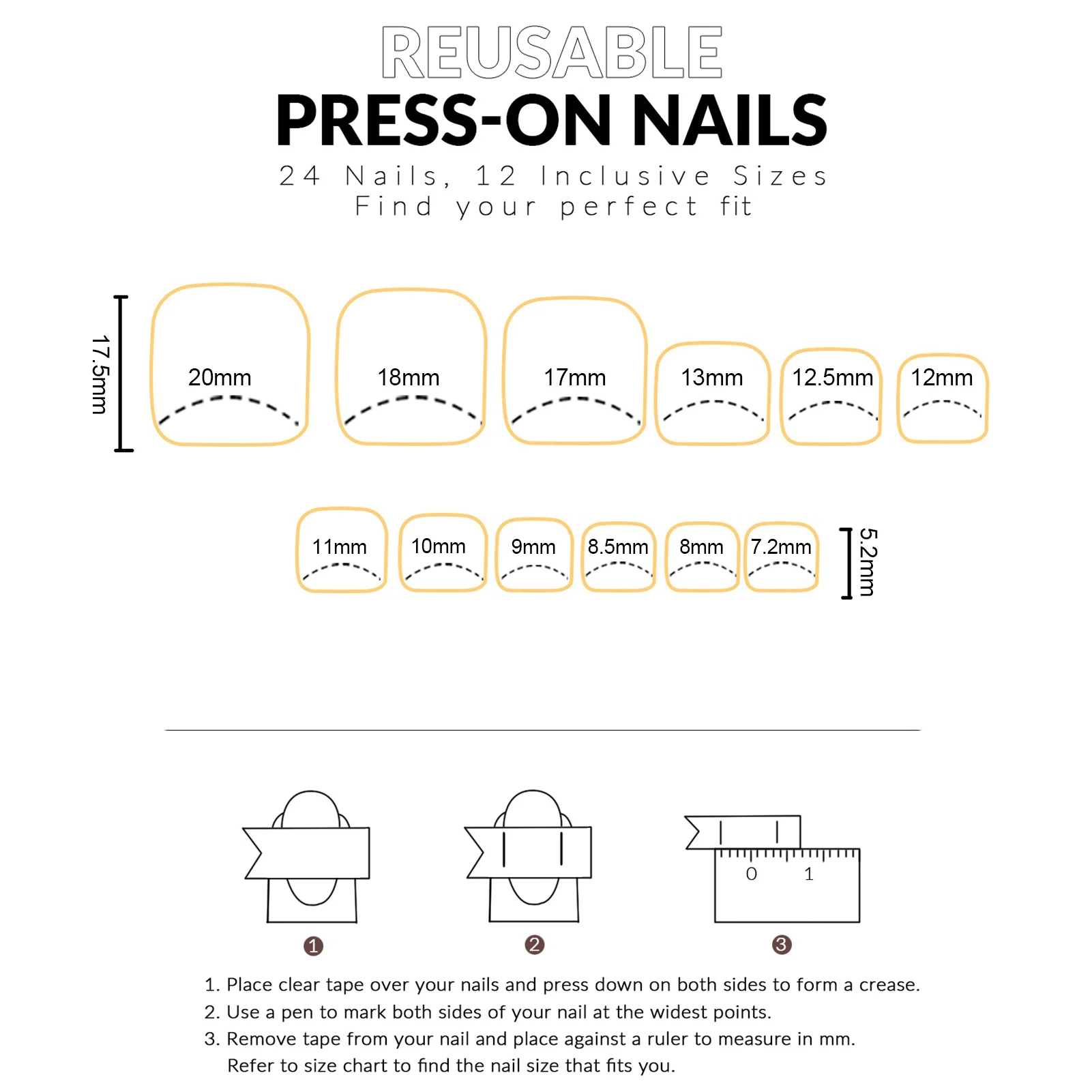 REUSABLE
PRESS-ON NAILS
24 Nails, 12 Inclusive Sizes
Find your perfect fit

17.5mm
20mm 18mm 17mm 13mm 12.5mm 12mm

11mm 10mm 9mm 8.5mm 8mm 7.2mm
5.2mm

0 1

1 2 3

1. Place clear tape over your nails and press down on both sides to form a crease.
2. Use a pen to mark both sides of your nail at the widest points.
3. Remove tape from your nail and place against a ruler to measure in mm. Refer to size chart to find the nail size that fits you.