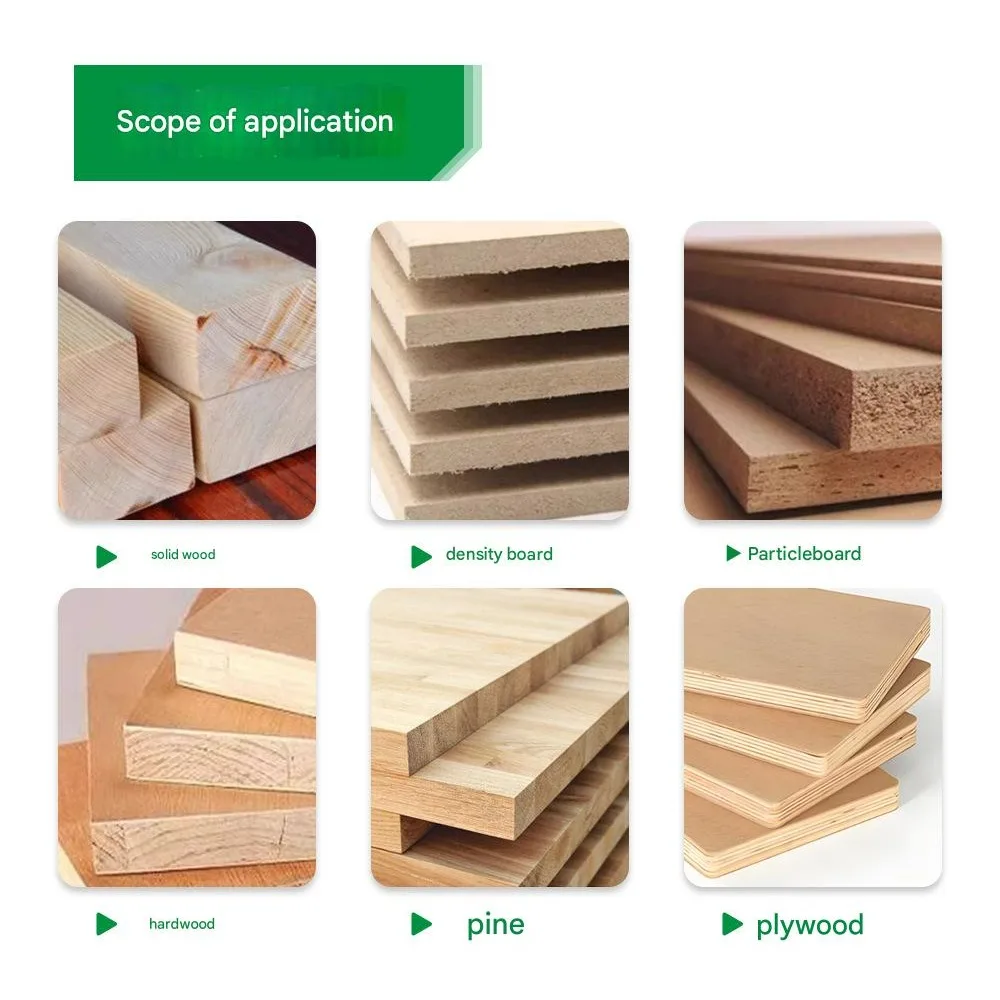 Scope of application

solid wood

density board

Particleboard

hardwood

pine

plywood