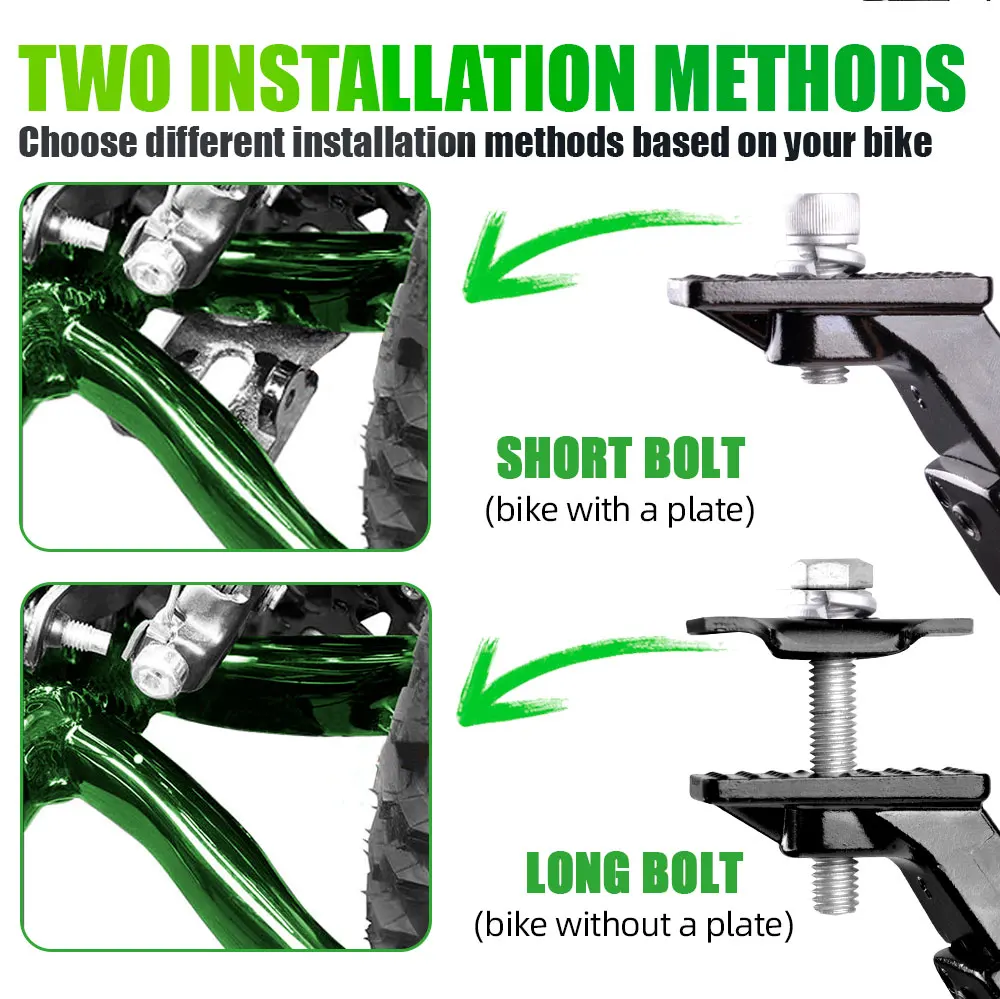 TWO INSTALLATION METHODS
Choose different installation methods based on your bike

SHORT BOLT
(bike with a plate)

LONG BOLT
(bike without a plate)