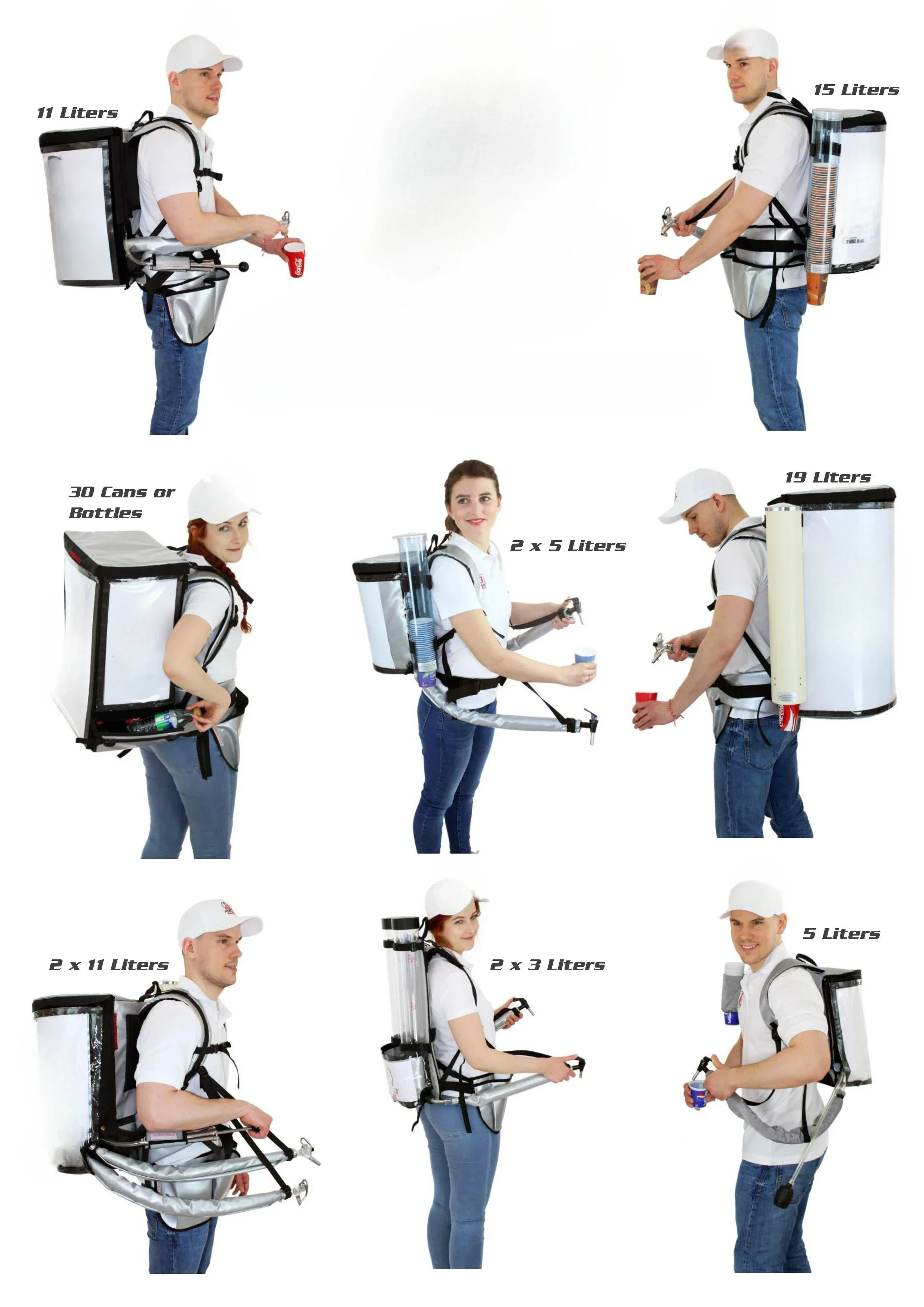 11 Liters

15 Liters

30 Cans or Bottles

2 x 5 Liters

19 Liters

2 x 11 Liters

2 x 3 Liters

5 Liters