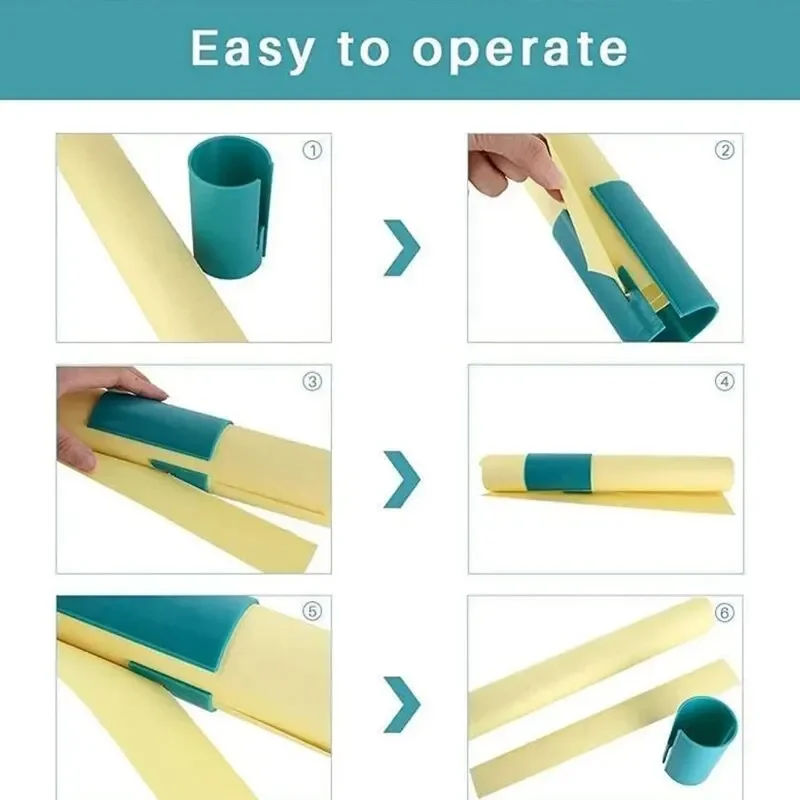 Easy to operate

①

②

③

④

⑤

⑥