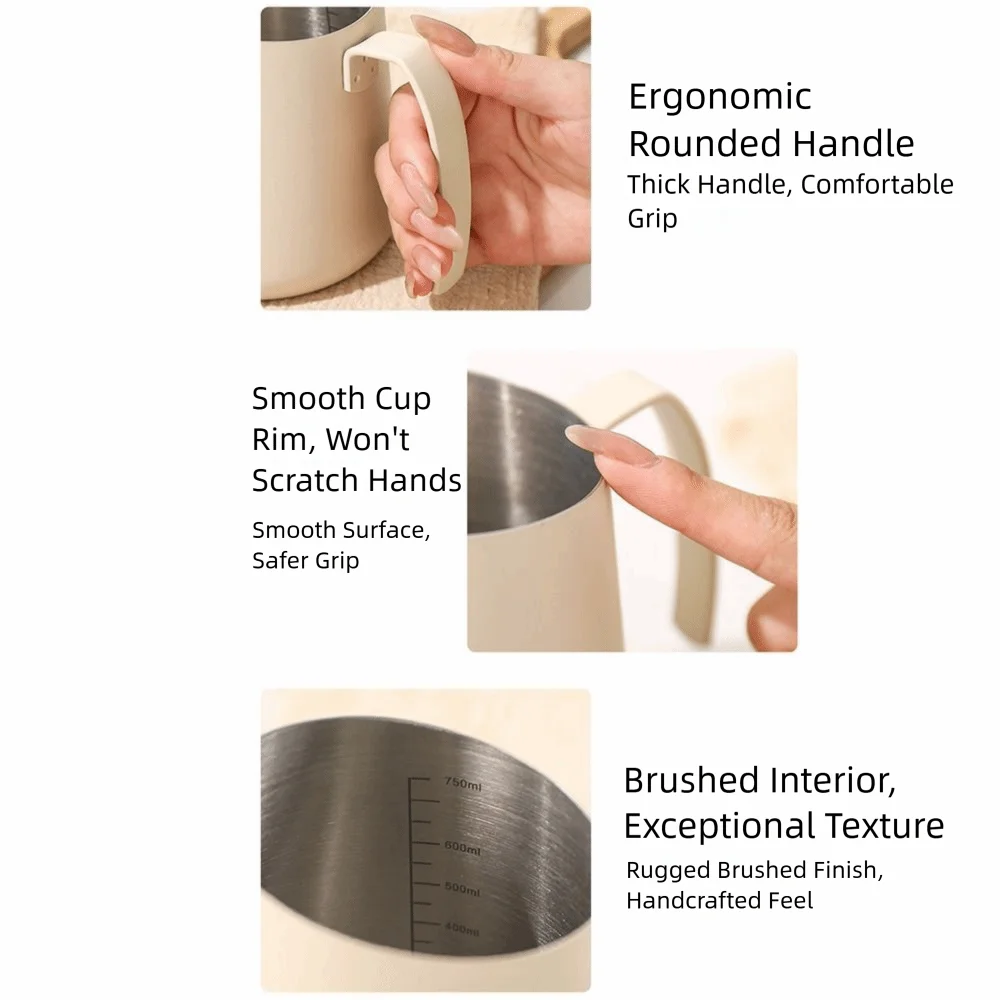 Ergonomic Rounded Handle

Thick Handle, Comfortable Grip

Smooth Cup Rim, Won't Scratch Hands

Smooth Surface, Safer Grip

750ml
600ml
500ml
400ml

Brushed Interior, Exceptional Texture

Rugged Brushed Finish, Handcrafted Feel