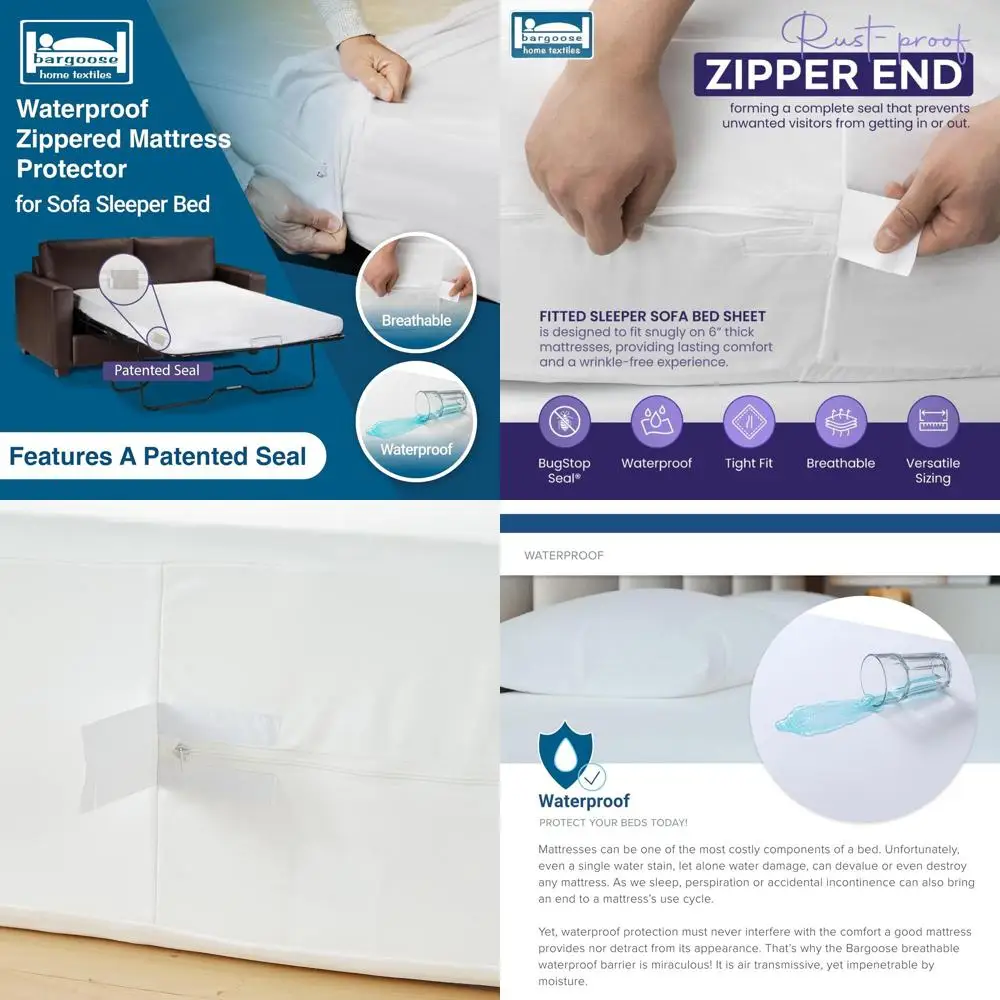 bargoose
home textiles

Waterproof Zippered Mattress Protector
for Sofa Sleeper Bed

Patented Seal

Breathable

Waterproof

Features A Patented Seal

bargoose
home textiles

Rust-proof
ZIPPER END
forming a complete seal that prevents unwanted visitors from getting in or out.

FITTED SLEEPER SOFA BED SHEET
is designed to fit snugly on 6" thick mattresses, providing lasting comfort and a wrinkle-free experience.

BugStop Seal®

Waterproof

Tight Fit

Breathable

Versatile Sizing

WATERPROOF

Waterproof
PROTECT YOUR BEDS TODAY!

Mattresses can be one of the most costly components of a bed. Unfortunately, even a single water stain, let alone water damage, can devalue or even destroy any mattress. As we sleep, perspiration or accidental incontinence can also bring an end to a mattress's use cycle.

Yet, waterproof protection must never interfere with the comfort a good mattress provides nor detract from its appearance. That's why the Bargoose breathable waterproof barrier is miraculous! It is air transmissive, yet impenetrable by moisture.