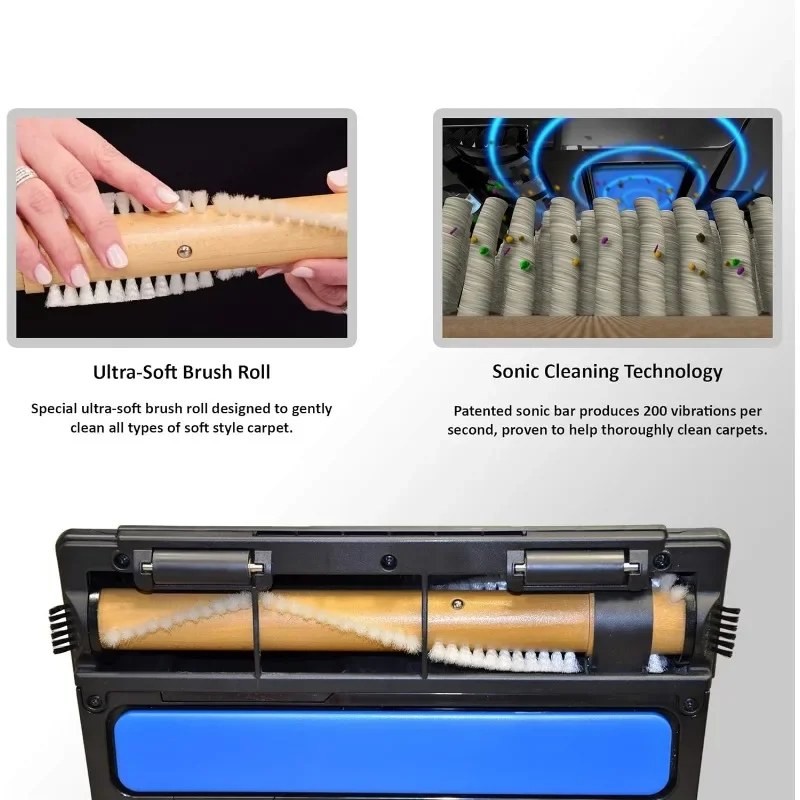 Ultra-Soft Brush Roll

Special ultra-soft brush roll designed to gently clean all types of soft style carpet.

Sonic Cleaning Technology

Patented sonic bar produces 200 vibrations per second, proven to help thoroughly clean carpets.