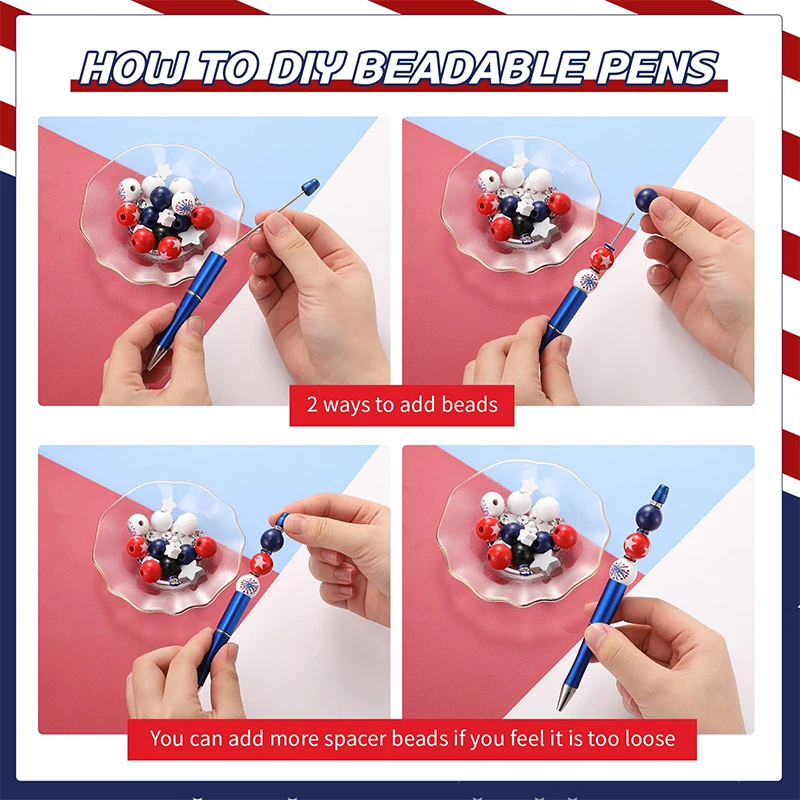 HOW TO DIY BEADABLE PENS

2 ways to add beads

You can add more spacer beads if you feel it is too loose