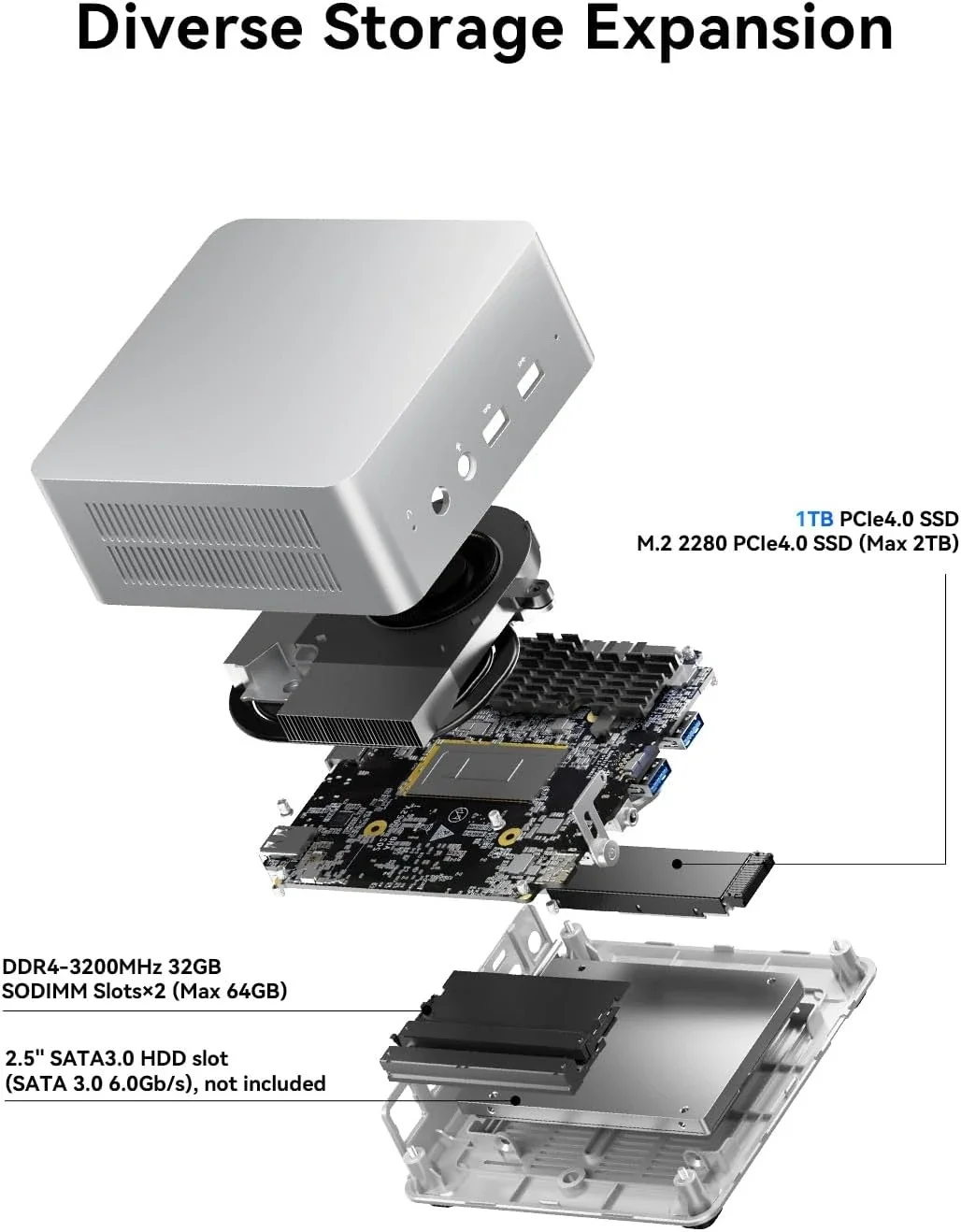 Diverse Storage Expansion

1TB PCIe4.0 SSD
M.2 2280 PCIe4.0 SSD (Max 2TB)

DDR4-3200MHz 32GB
SODIMM Slots×2 (Max 64GB)

2.5" SATA3.0 HDD slot
(SATA 3.0 6.0Gb/s), not included