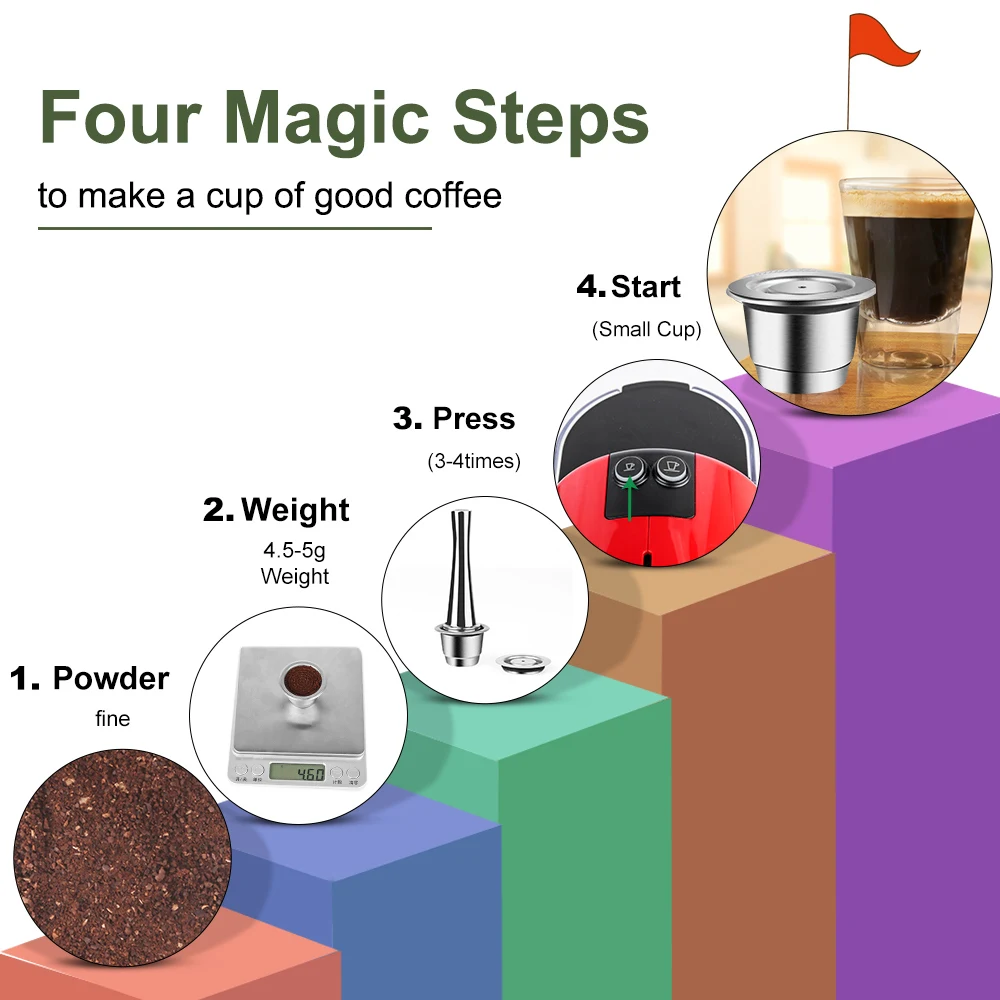 Four Magic Steps

to make a cup of good coffee

4. Start

(Small Cup)

3. Press

(3-4times)

2. Weight

4.5-5g Weight

1. Powder

fine

4.60