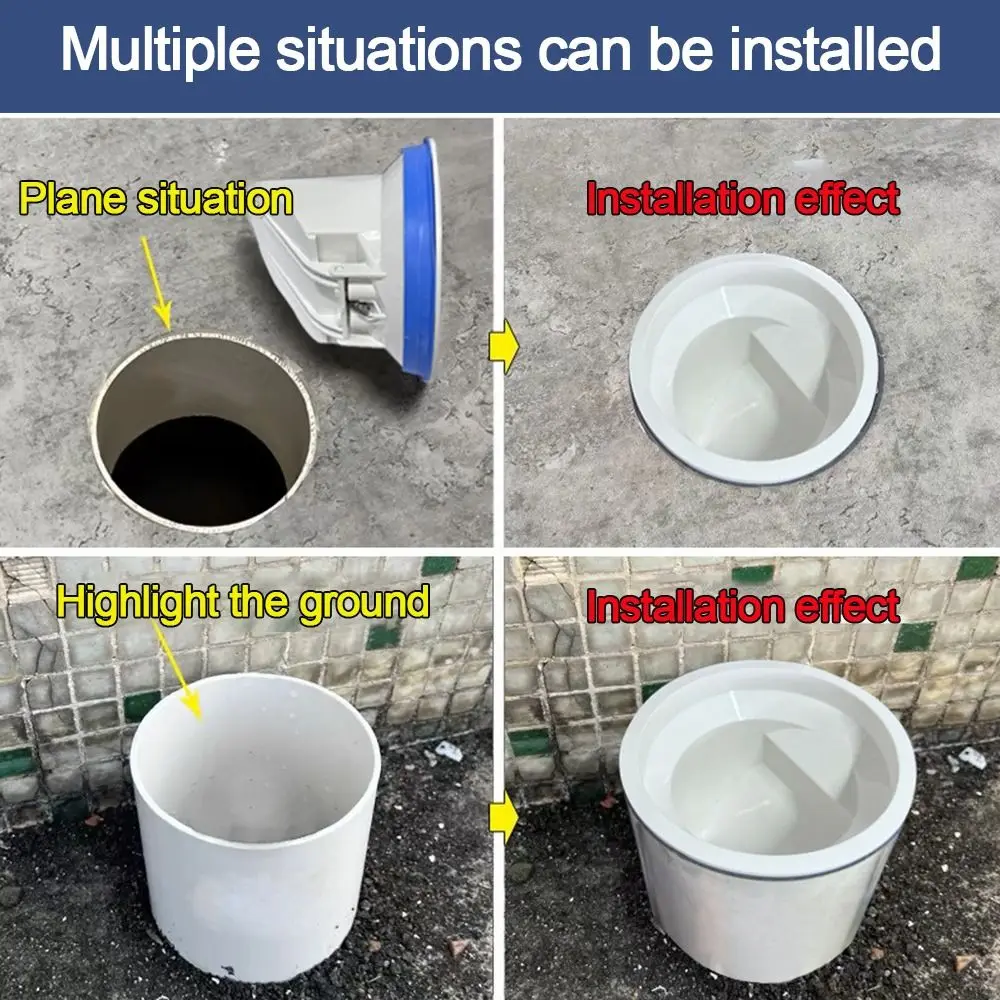 Multiple situations can be installed

Plane situation

Installation effect

Highlight the ground

Installation effect