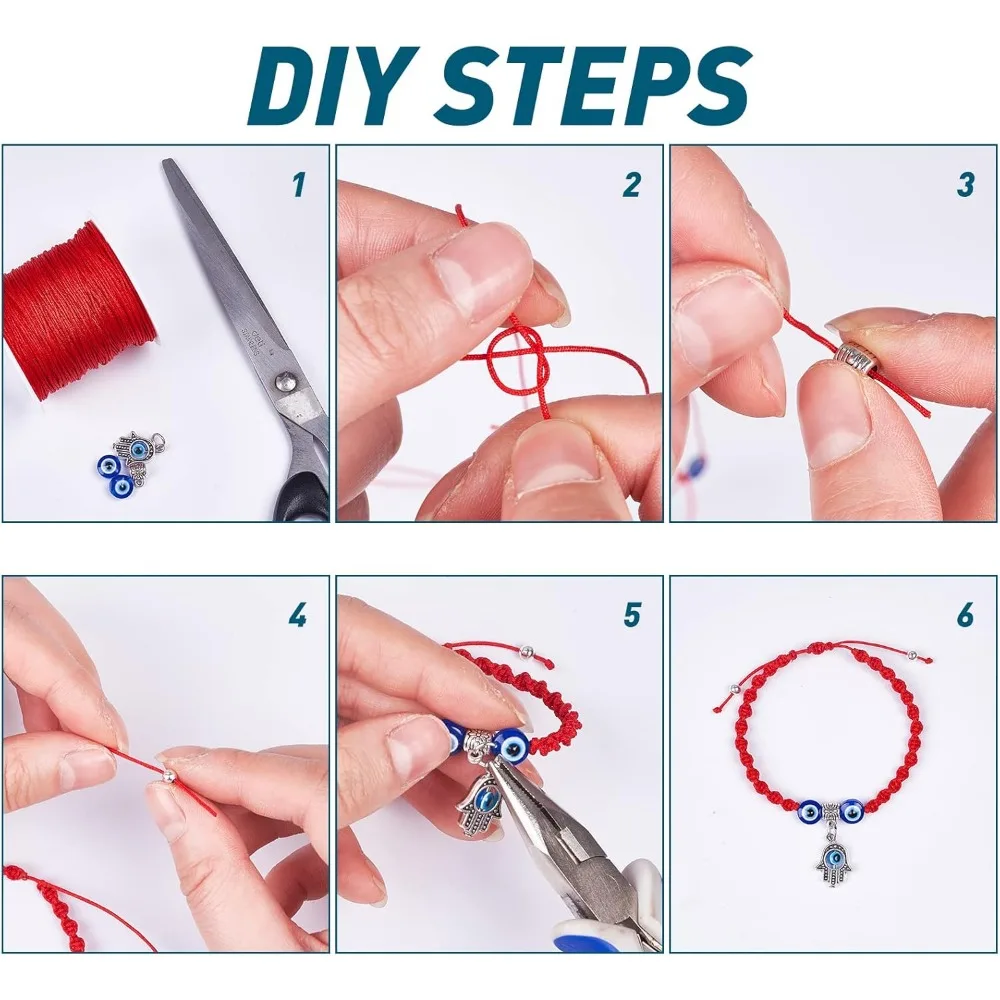 DIY STEPS

1

2

3

4

5

6