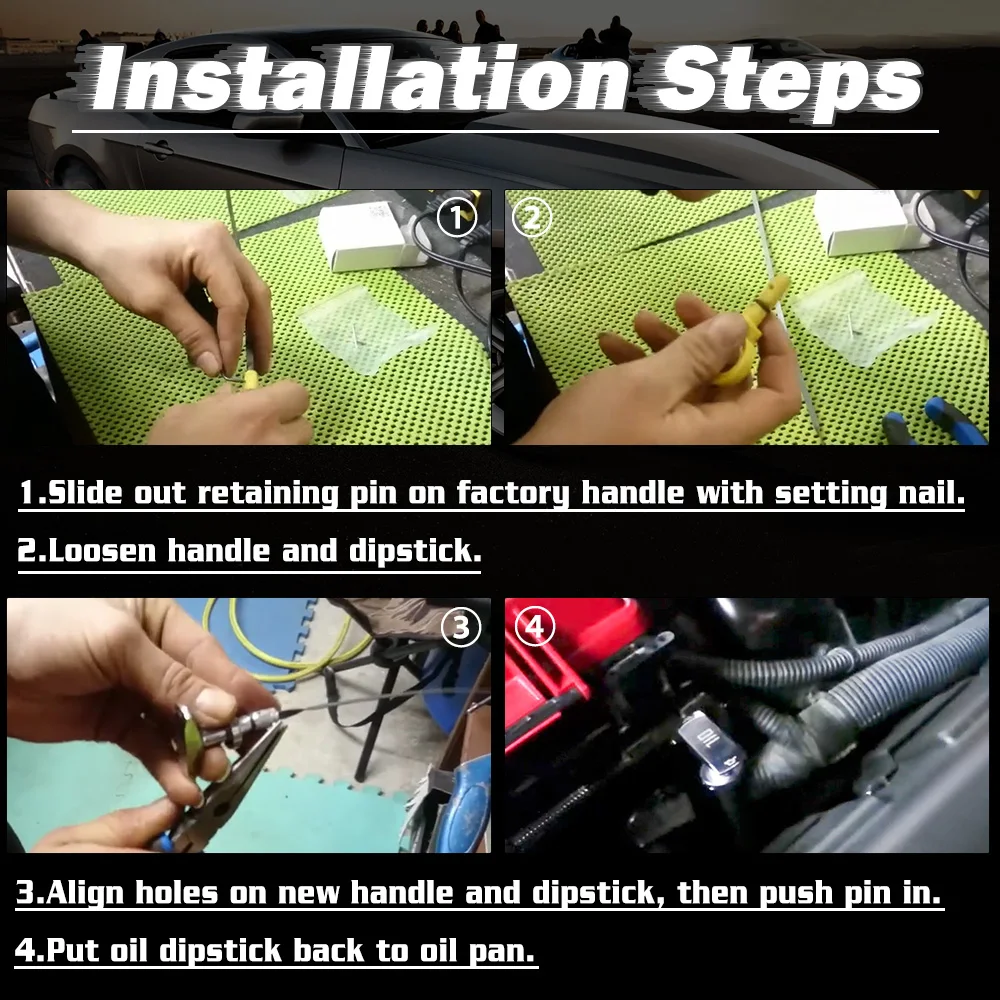 Installation Steps

①

②

1.Slide out retaining pin on factory handle with setting nail.

2.Loosen handle and dipstick.

③

④

OIL

3.Align holes on new handle and dipstick, then push pin in.

4.Put oil dipstick back to oil pan.