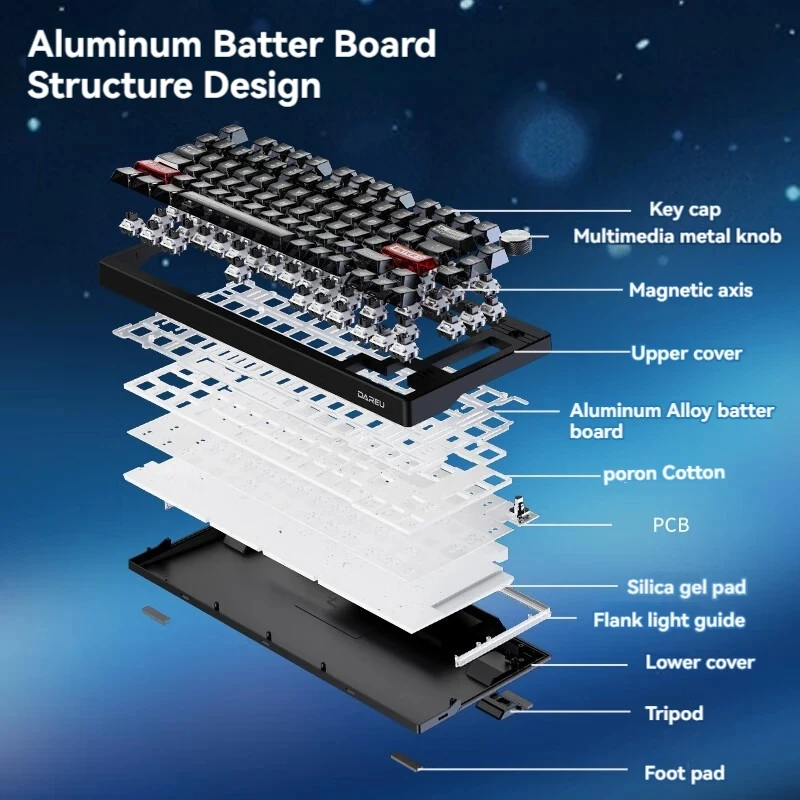 Aluminum Batter Board Structure Design

Key cap

Multimedia metal knob

Magnetic axis

Upper cover

DAREU

Aluminum Alloy batter board

poron Cotton

PCB

Silica gel pad

Flank light guide

Lower cover

Tripod

Foot pad