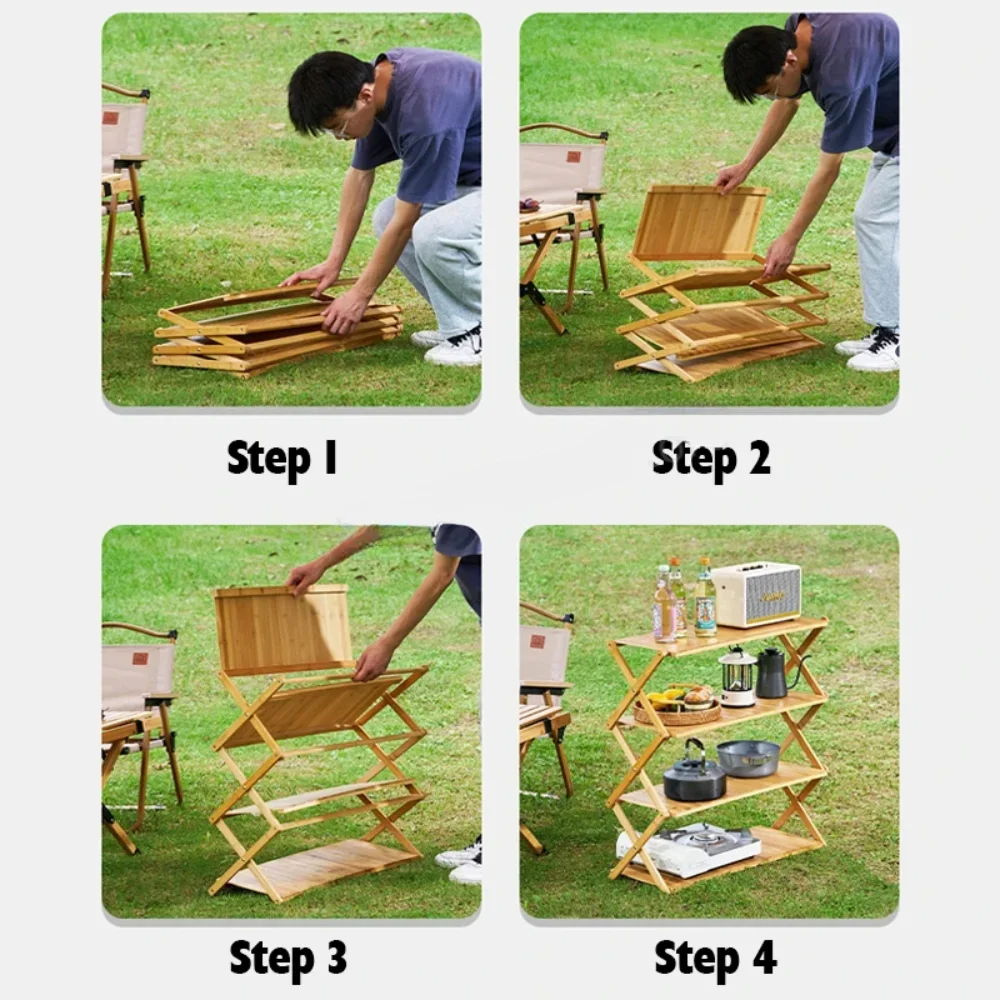 Step 1

Step 2

Step 3

Step 4