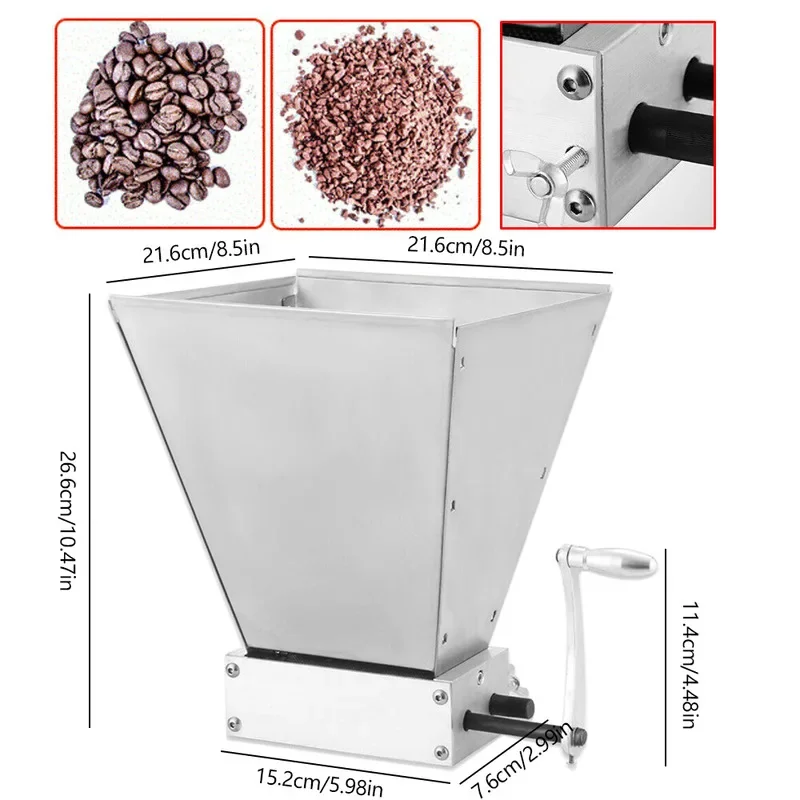 21.6cm/8.5in

21.6cm/8.5in

26.6cm/10.47in

11.4cm/4.48in

15.2cm/5.98in

7.6cm/2.99in