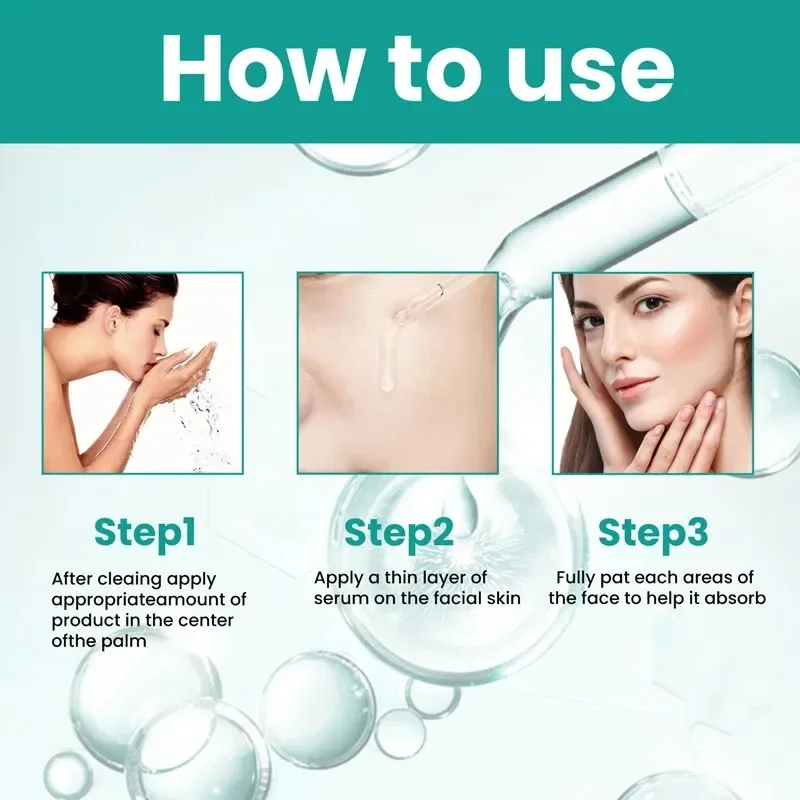 How to use

Step1

After cleaing apply appropriateamount of product in the center ofthe palm

Step2

Apply a thin layer of serum on the facial skin

Step3

Fully pat each areas of the face to help it absorb