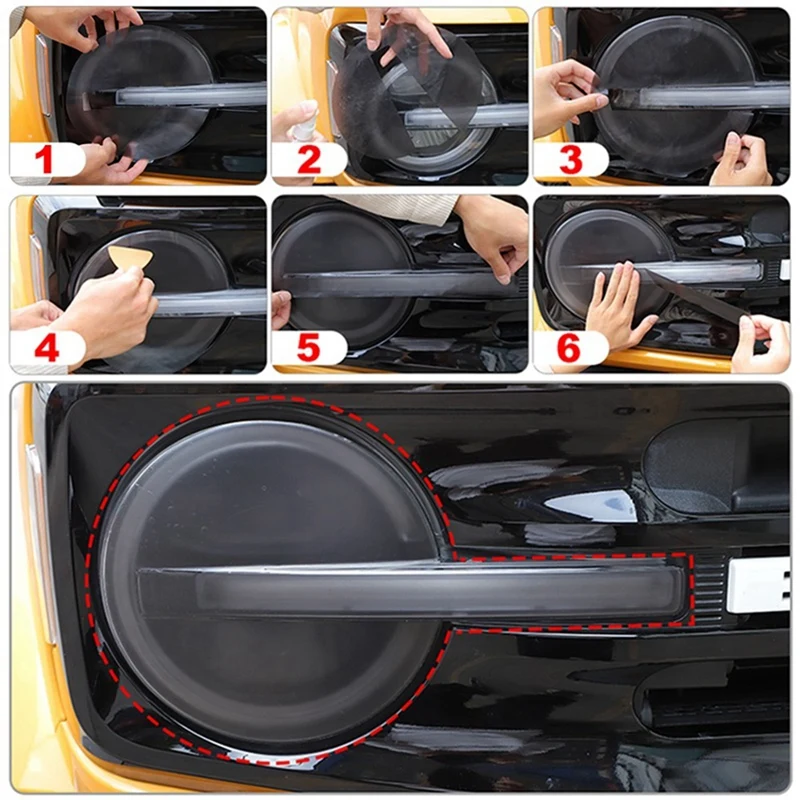 1

2

3

4

5

6