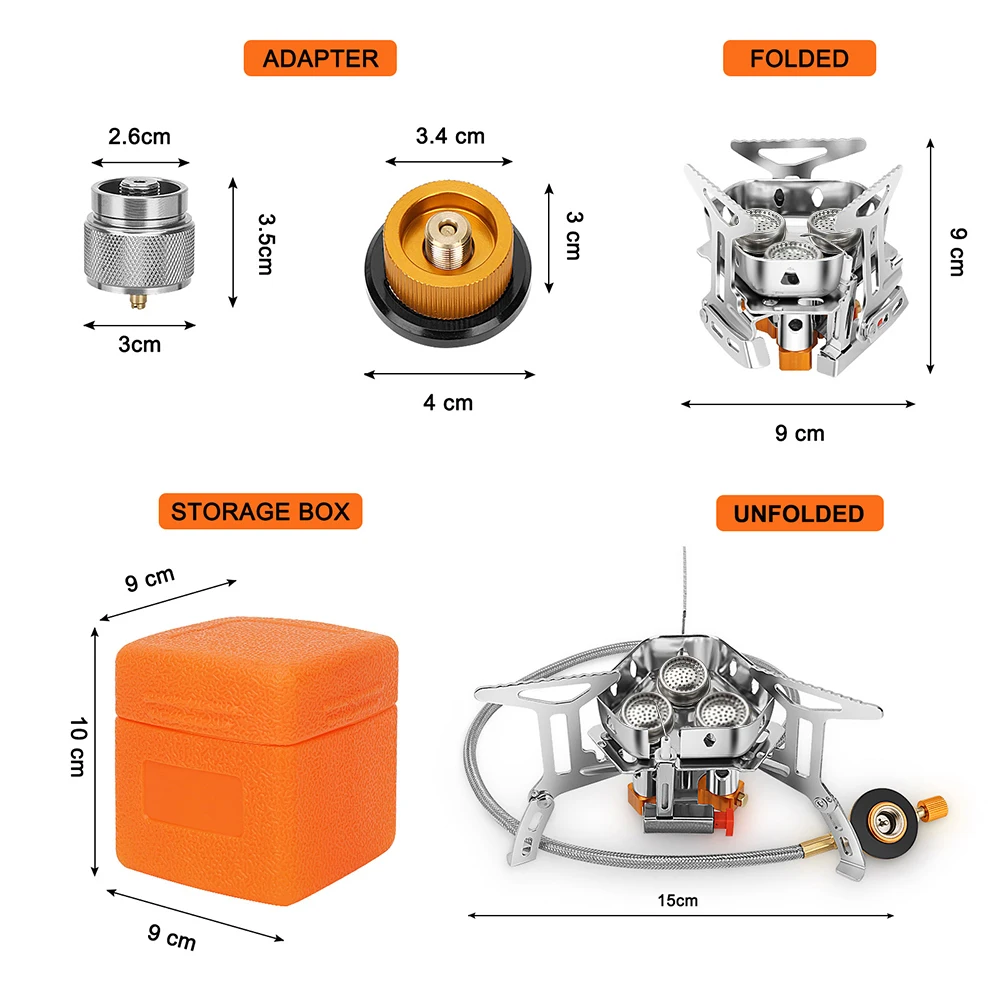 ADAPTER

2.6cm

3.5cm

3cm

3.4 cm

3 cm

4 cm

FOLDED

9 cm

9 cm

STORAGE BOX

9 cm

10 cm

9 cm

UNFOLDED

15cm